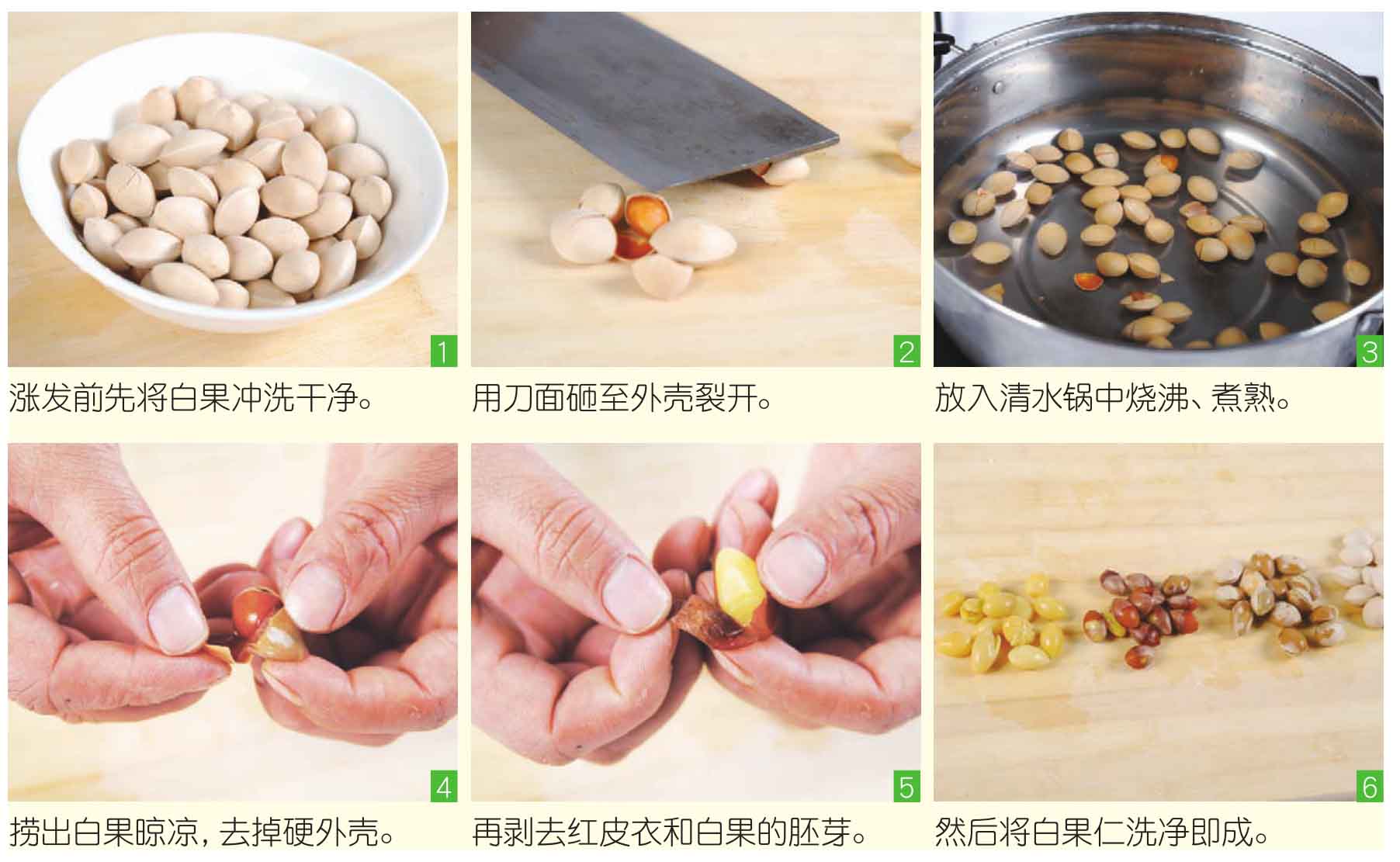 1
涨发前先将白果冲洗干净。

2
用刀面砸至外壳裂开。

3
放入清水锅中烧沸、煮熟。

4
捞出白果晾凉，去掉硬外壳。

5
再剥去红皮衣和白果的胚芽。

6
然后将白果仁洗净即成。