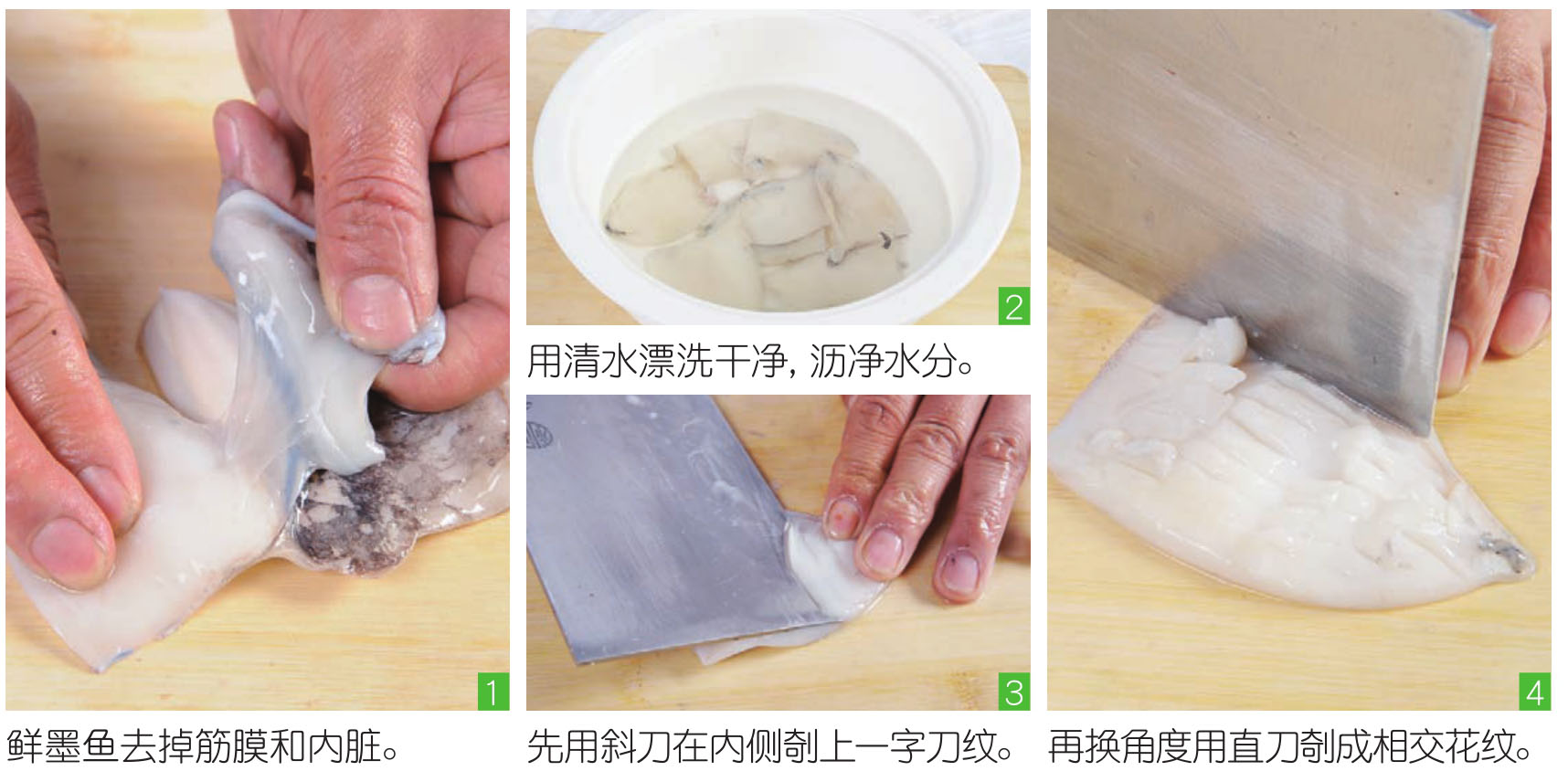 1
鲜墨鱼去掉筋膜和内脏。

2
用清水漂洗干净，沥净水分。

3
先用斜刀在内侧剞上一字刀纹。

4
再换角度用直刀剞成相交花纹。