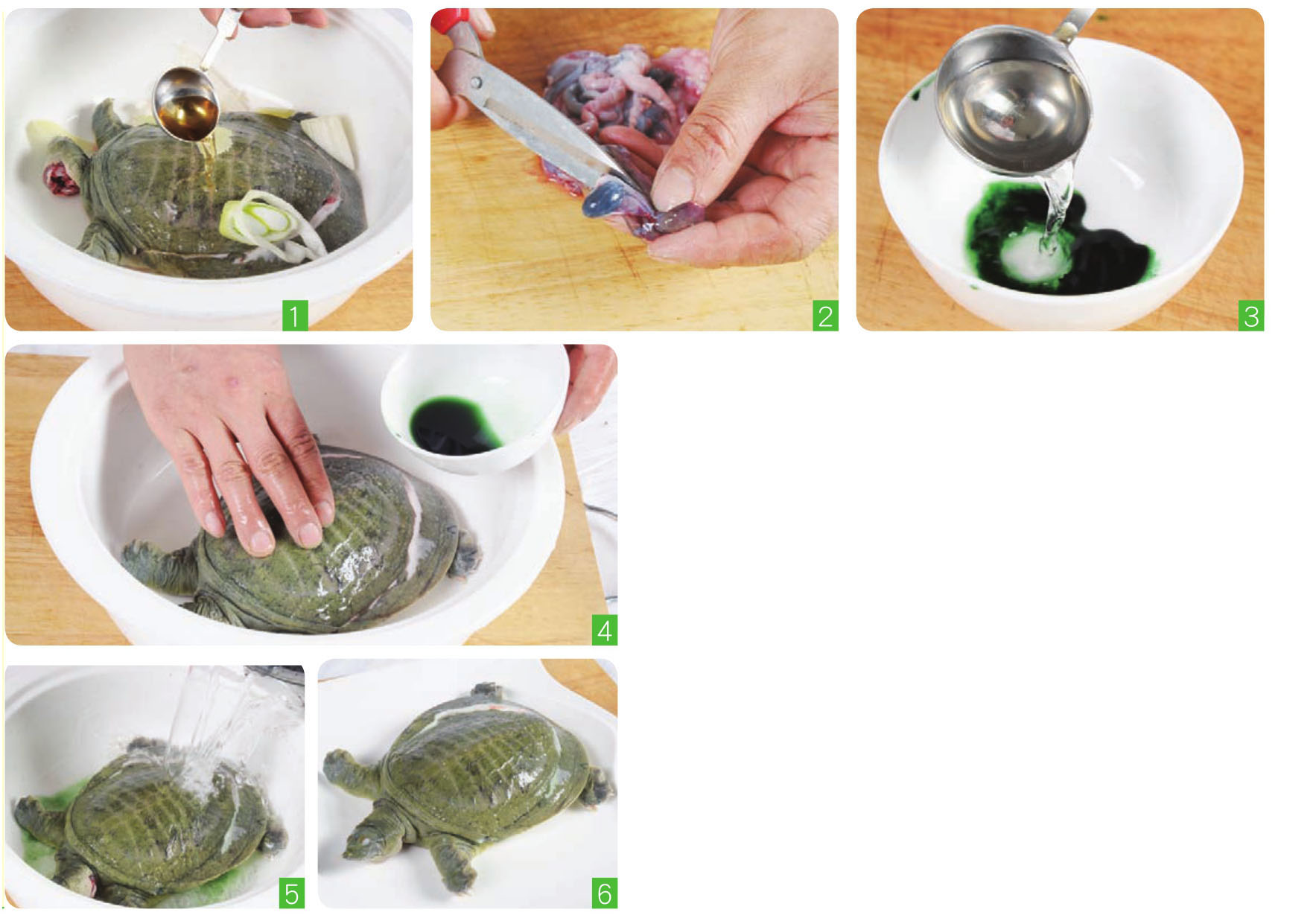 1

2

3

4

5

6