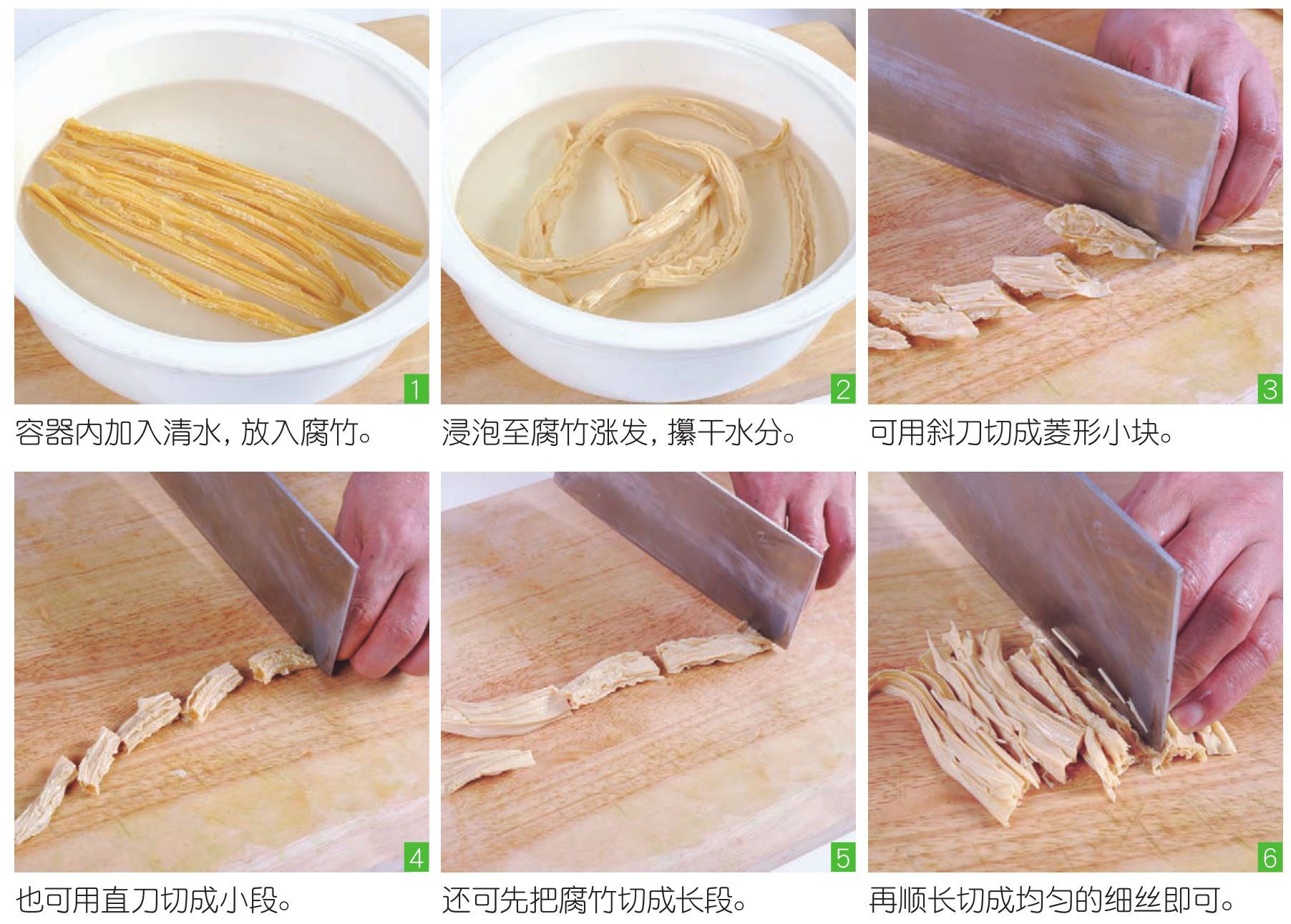 1
容器内加入清水，放入腐竹。

2
浸泡至腐竹涨发，攥干水分。

3
可用斜刀切成菱形小块。

4
也可用直刀切成小段。

5
还可先把腐竹切成长段。

6
再顺长切成均匀的细丝即可。