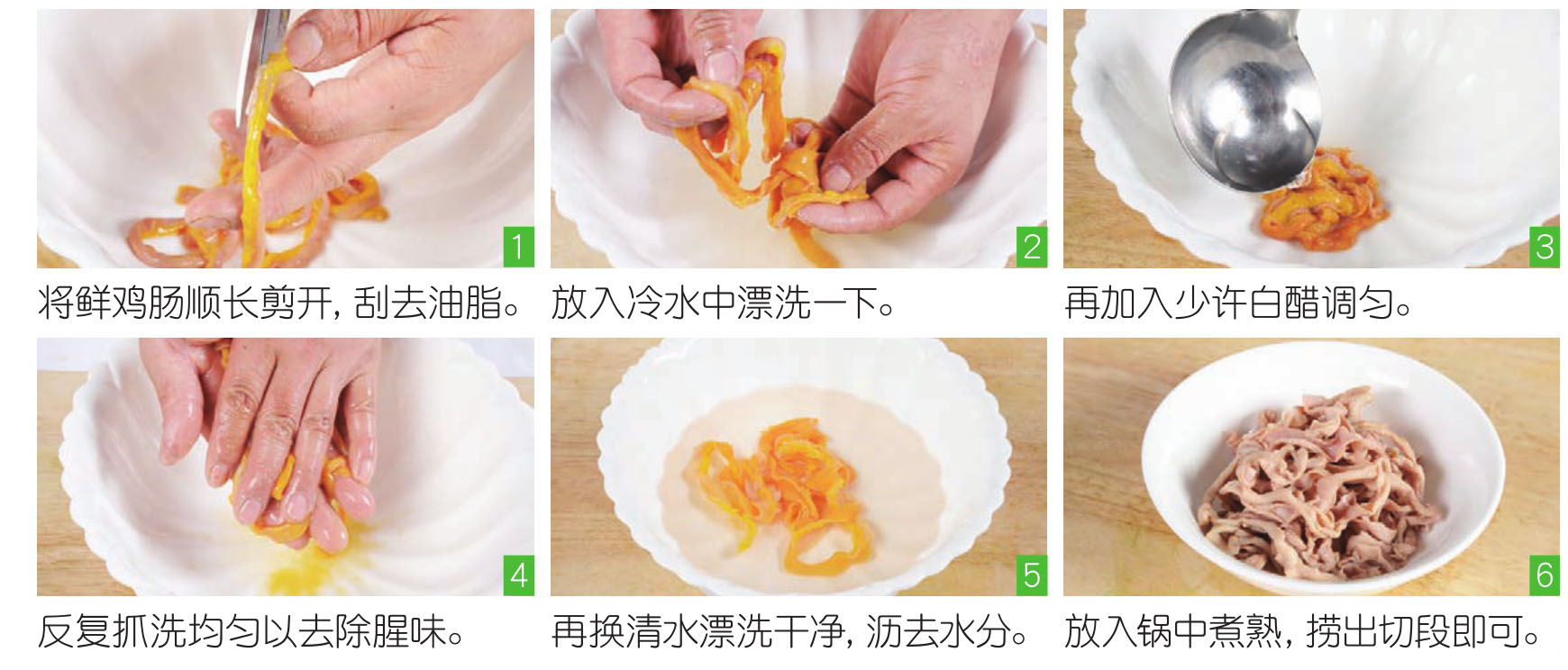 1
将鲜鸡肠顺长剪开，刮去油脂。

2
放入冷水中漂洗一下。

3
再加入少许白醋调匀。

4
反复抓洗均匀以去除腥味。

5
再换清水漂洗干净，沥去水分。

6
放入锅中煮熟，捞出切段即可。