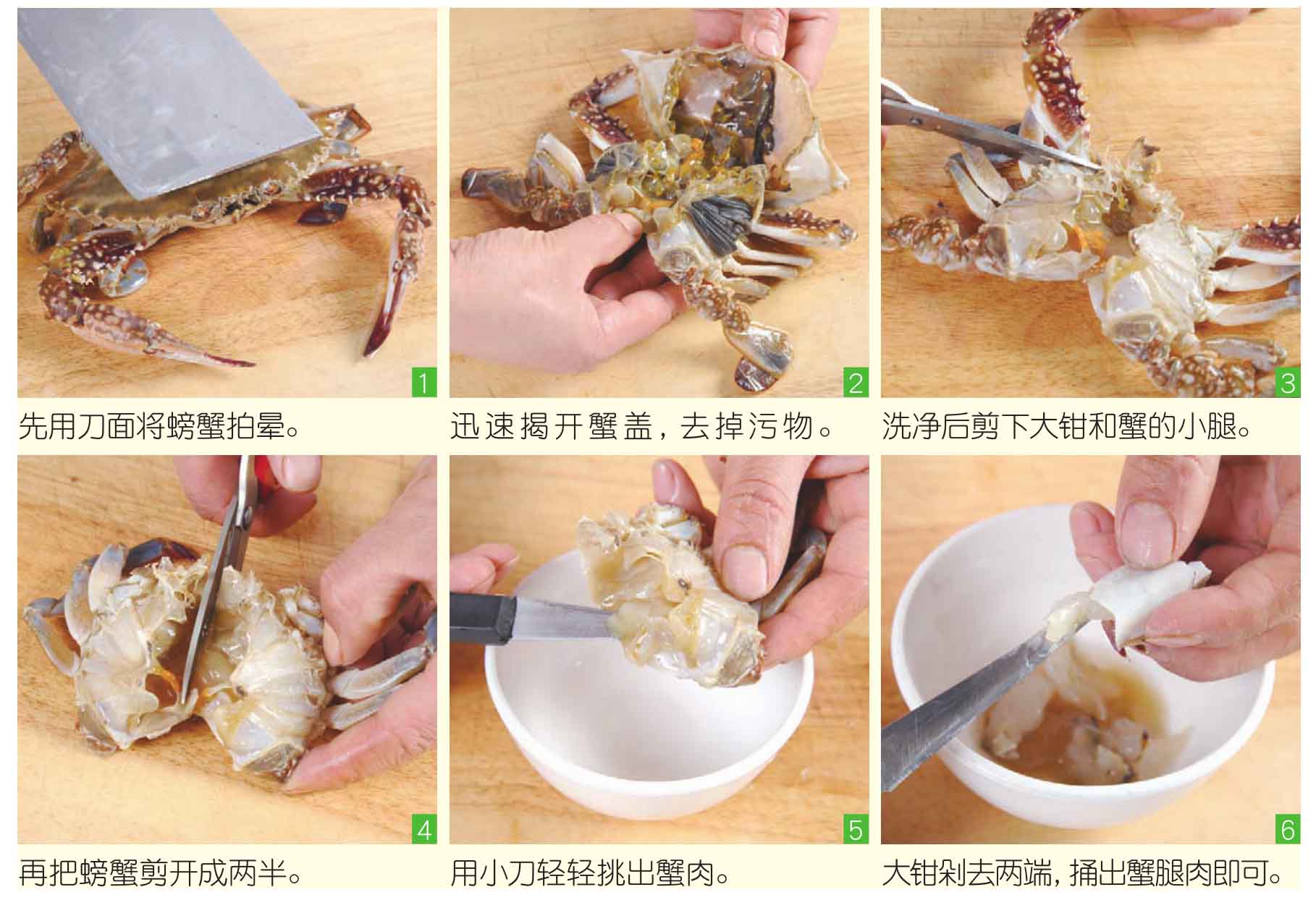 1
先用刀面将螃蟹拍晕。

2
迅速揭开蟹盖，去掉污物。

3
洗净后剪下大钳和蟹的小腿。

4
再把螃蟹剪开成两半。

5
用小刀轻轻挑出蟹肉。

6
大钳剁去两端，捅出蟹腿肉即可。