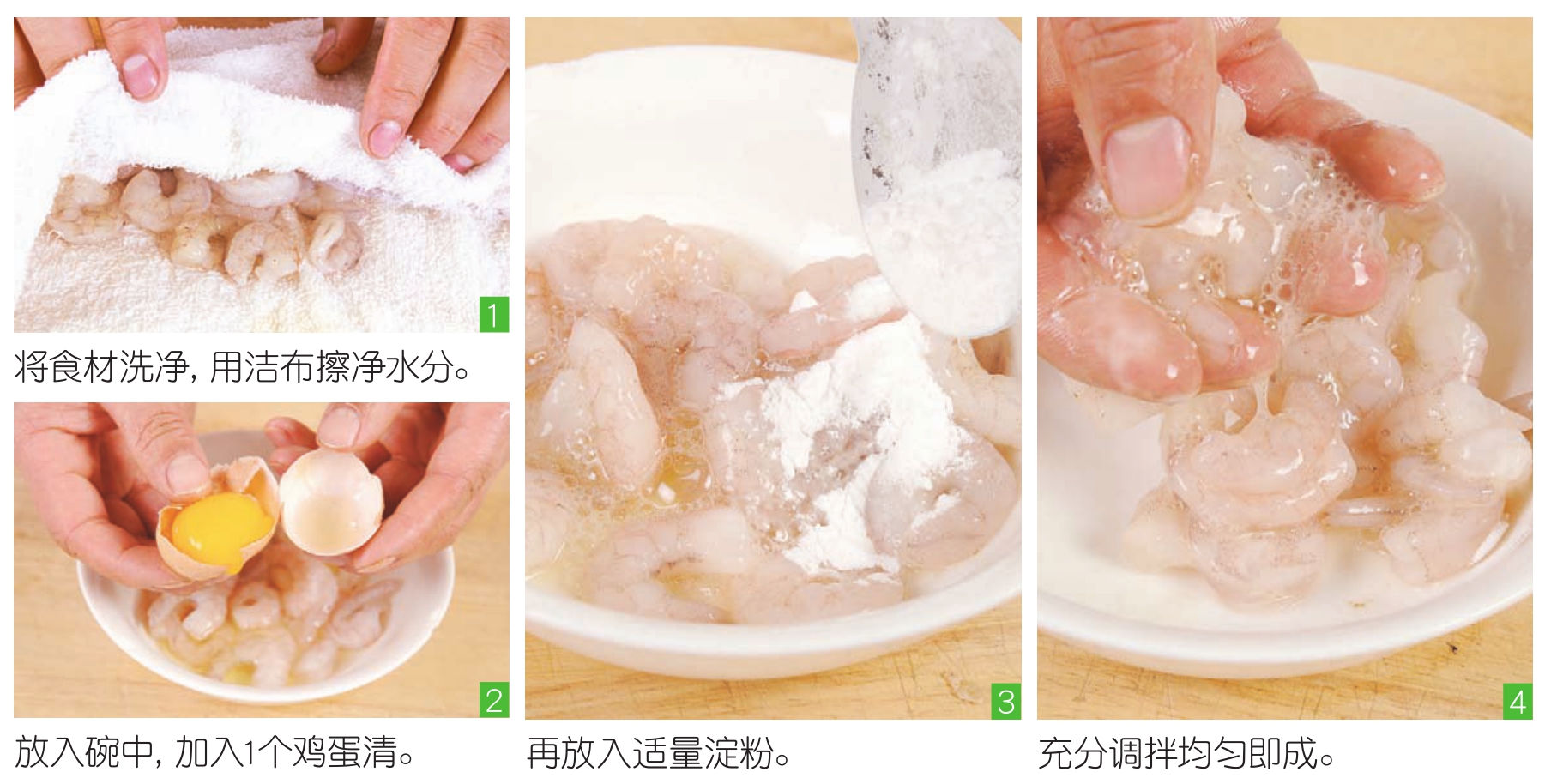 1

将食材洗净，用洁布擦净水分。

2

放入碗中，加入1个鸡蛋清。

3

再放入适量淀粉。

4

充分调拌均匀即成。