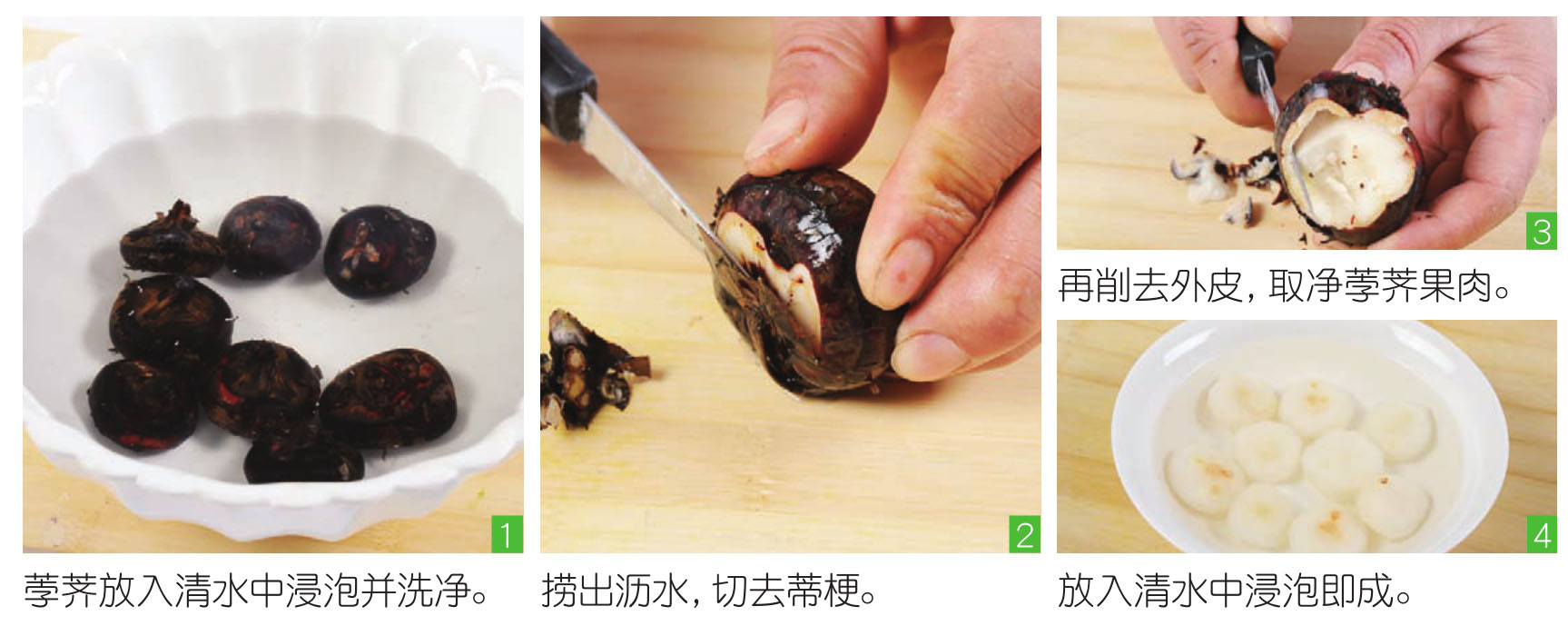 1

荸荠放入清水中浸泡并洗净。

2

捞出沥水，切去蒂梗。

3

再削去外皮，取净荸荠果肉。

4

放入清水中浸泡即成。