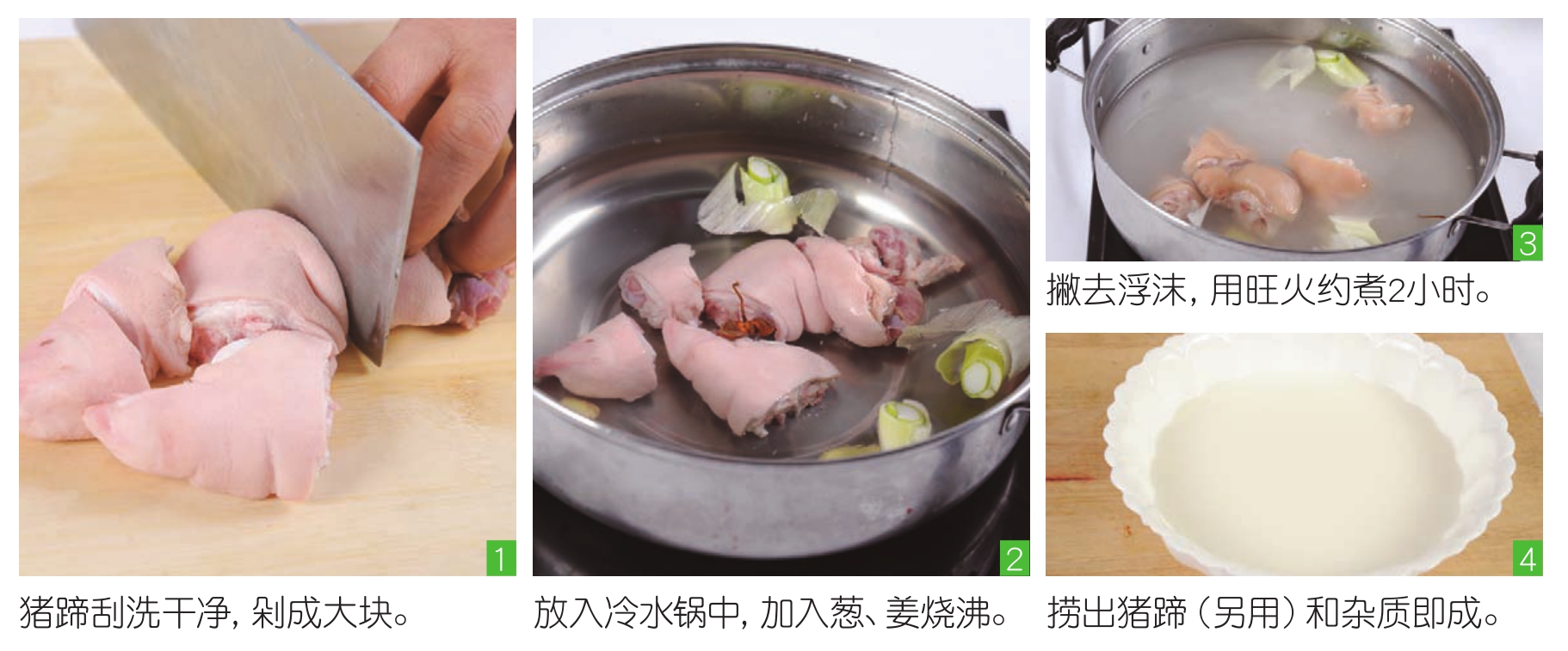 1

猪蹄刮洗干净，剁成大块。

2

放入冷水锅中，加入葱、姜烧沸。

3

撇去浮沫，用旺火约煮2小时。

4

捞出猪蹄（另用）和杂质即成。