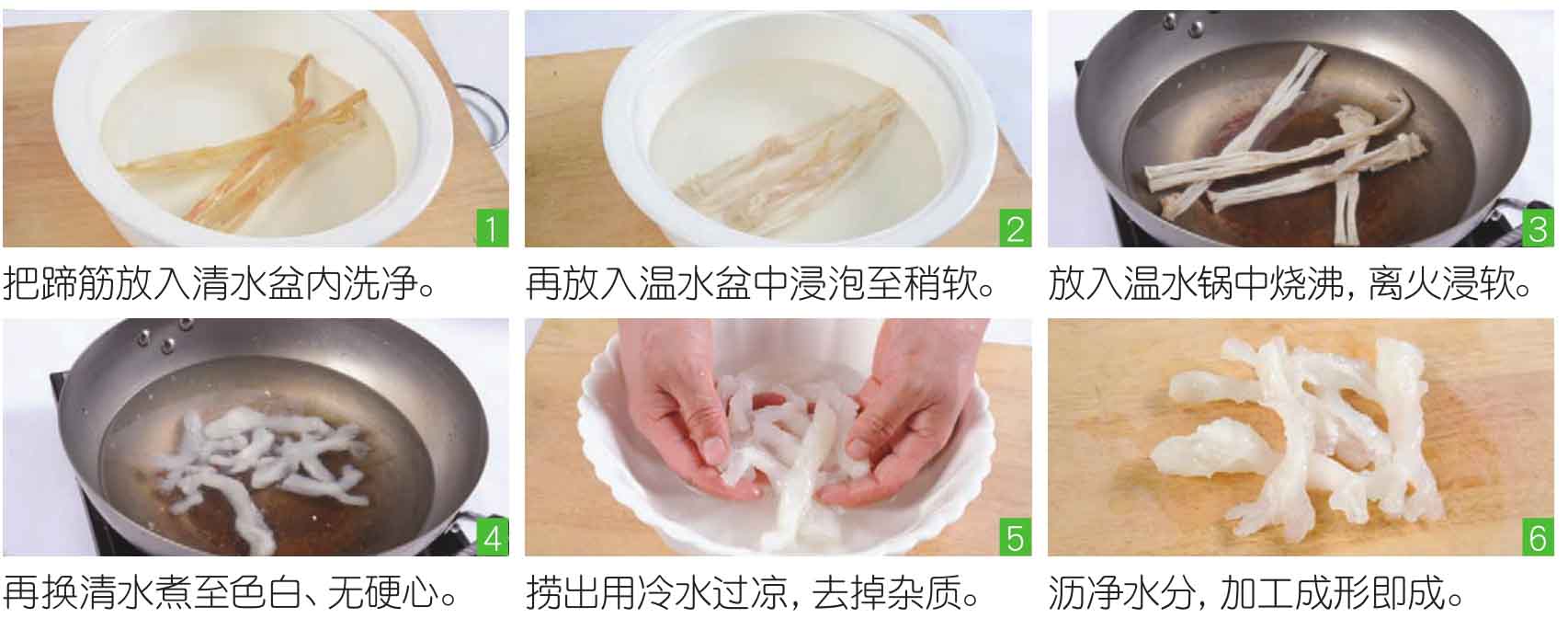 1
把蹄筋放入清水盆内洗净。

2
再放入温水盆中浸泡至稍软。

3
放入温水锅中烧沸，离火浸软。

4
再换清水煮至色白、无硬心。

5
捞出用冷水过凉，去掉杂质。

6
沥净水分，加工成形即成。