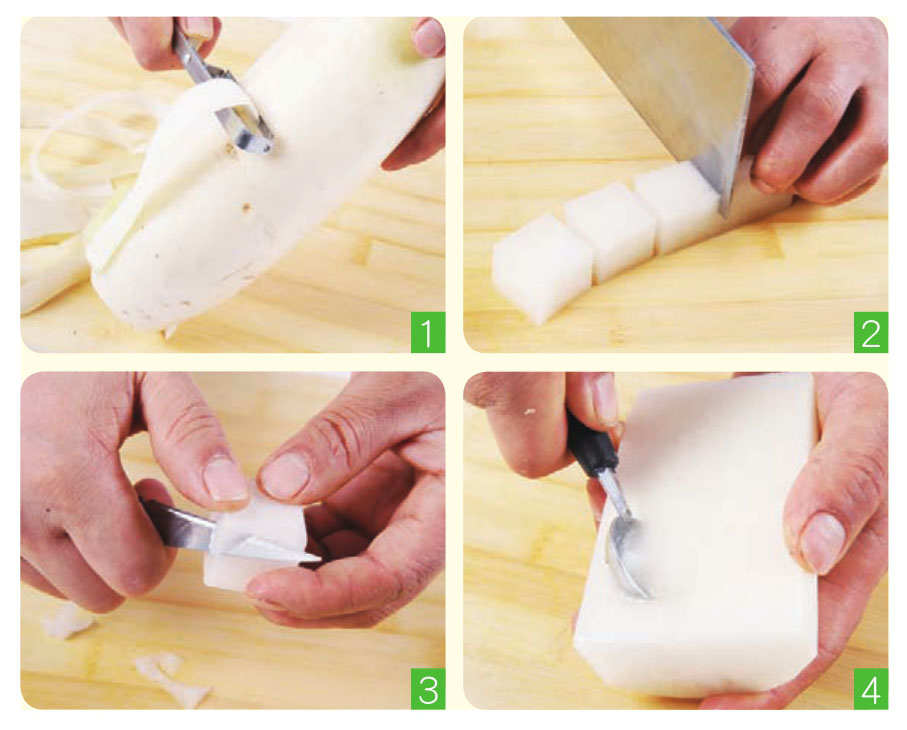 1
2
3
4