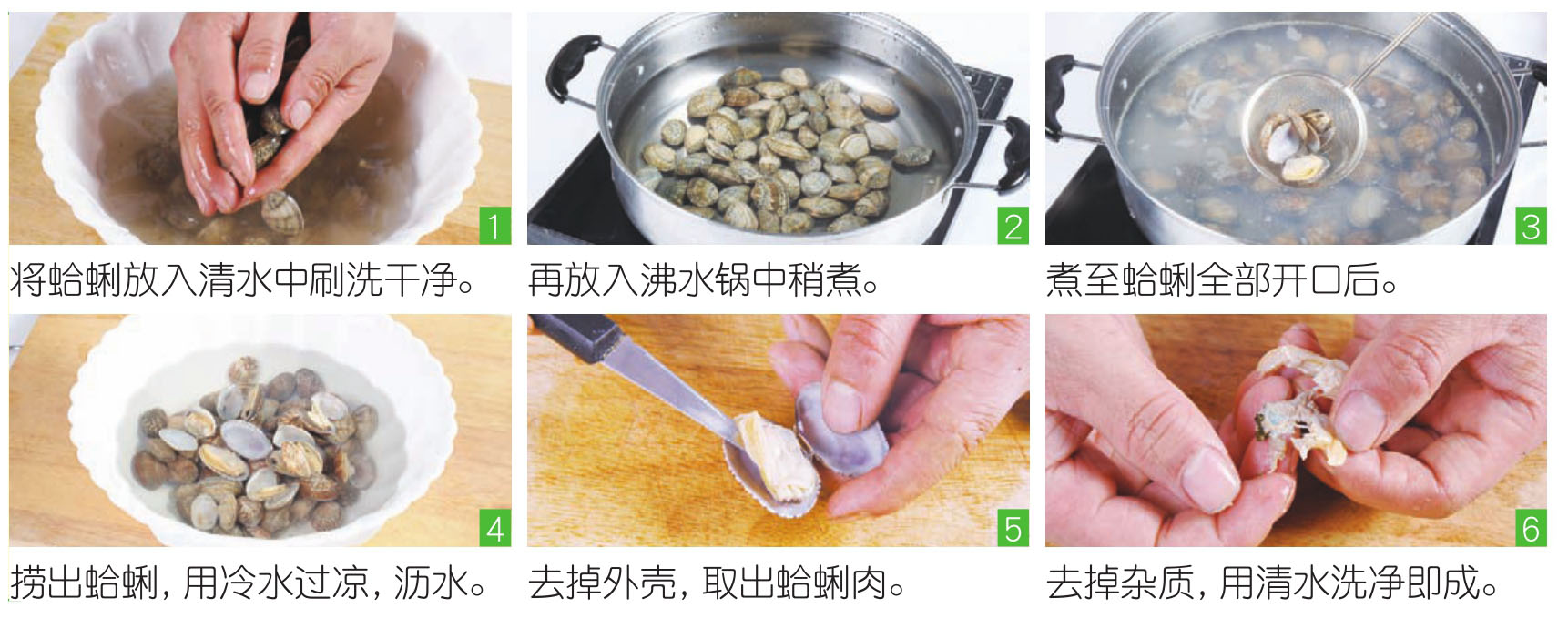 1
将蛤蜊放入清水中刷洗干净。

2
再放入沸水锅中稍煮。

3
煮至蛤蜊全部开口后。

4
捞出蛤蜊，用冷水过凉，沥水。

5
去掉外壳，取出蛤蜊肉。

6
去掉杂质，用清水洗净即成。