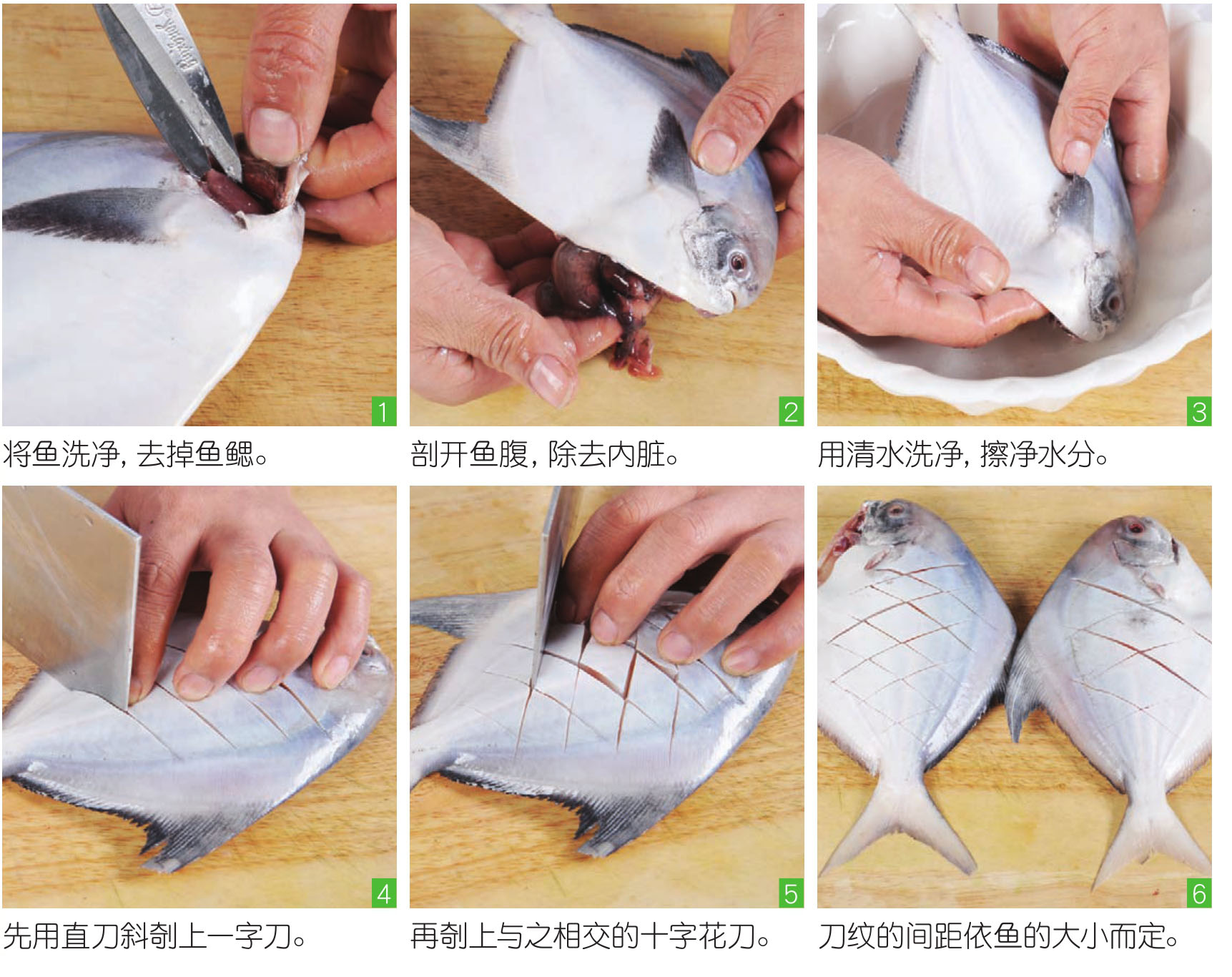 1
将鱼洗净，去掉鱼鳃。

2
剖开鱼腹，除去内脏。

3
用清水洗净，擦净水分。

4
先用直刀斜剞上一字刀。

5
再剞上与之相交的十字花刀。

6
刀纹的间距依鱼的大小而定。