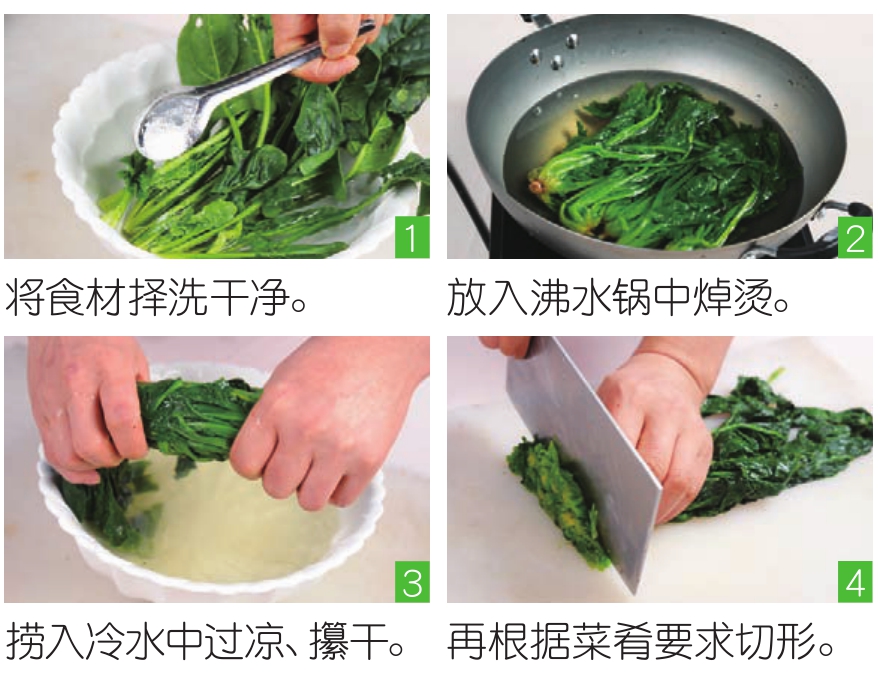 1
将食材择洗干净。

2
放入沸水锅中焯烫。

3
捞入冷水中过凉、攥干。

4
再根据菜肴要求切形。