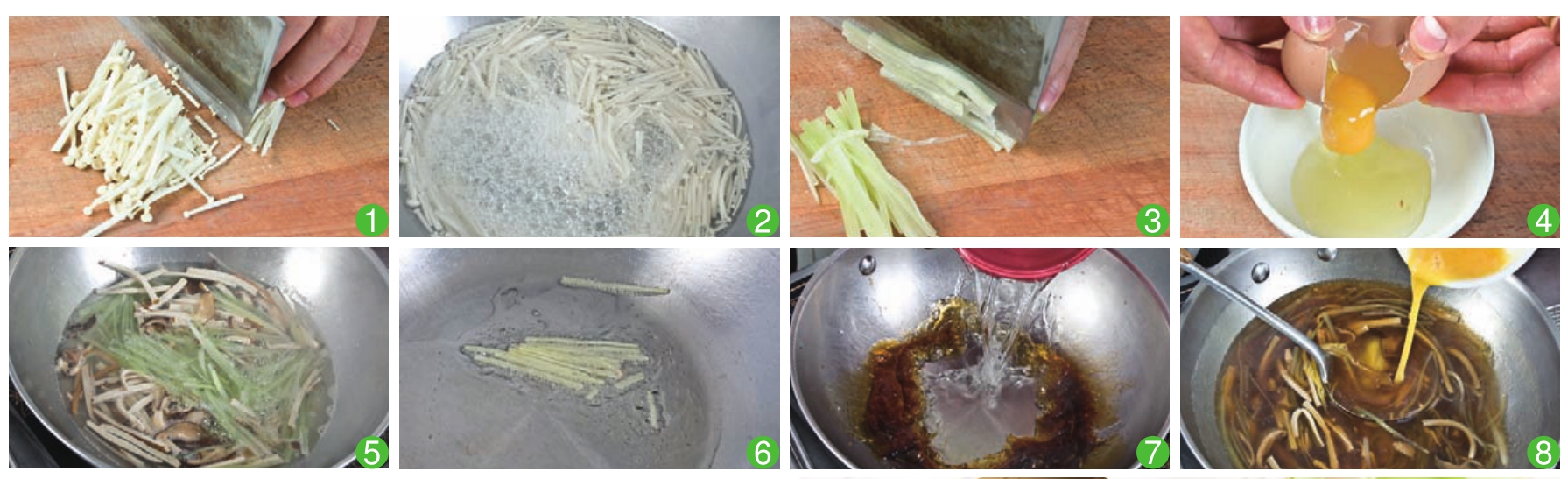 1

2

3

4

5

6

7

8