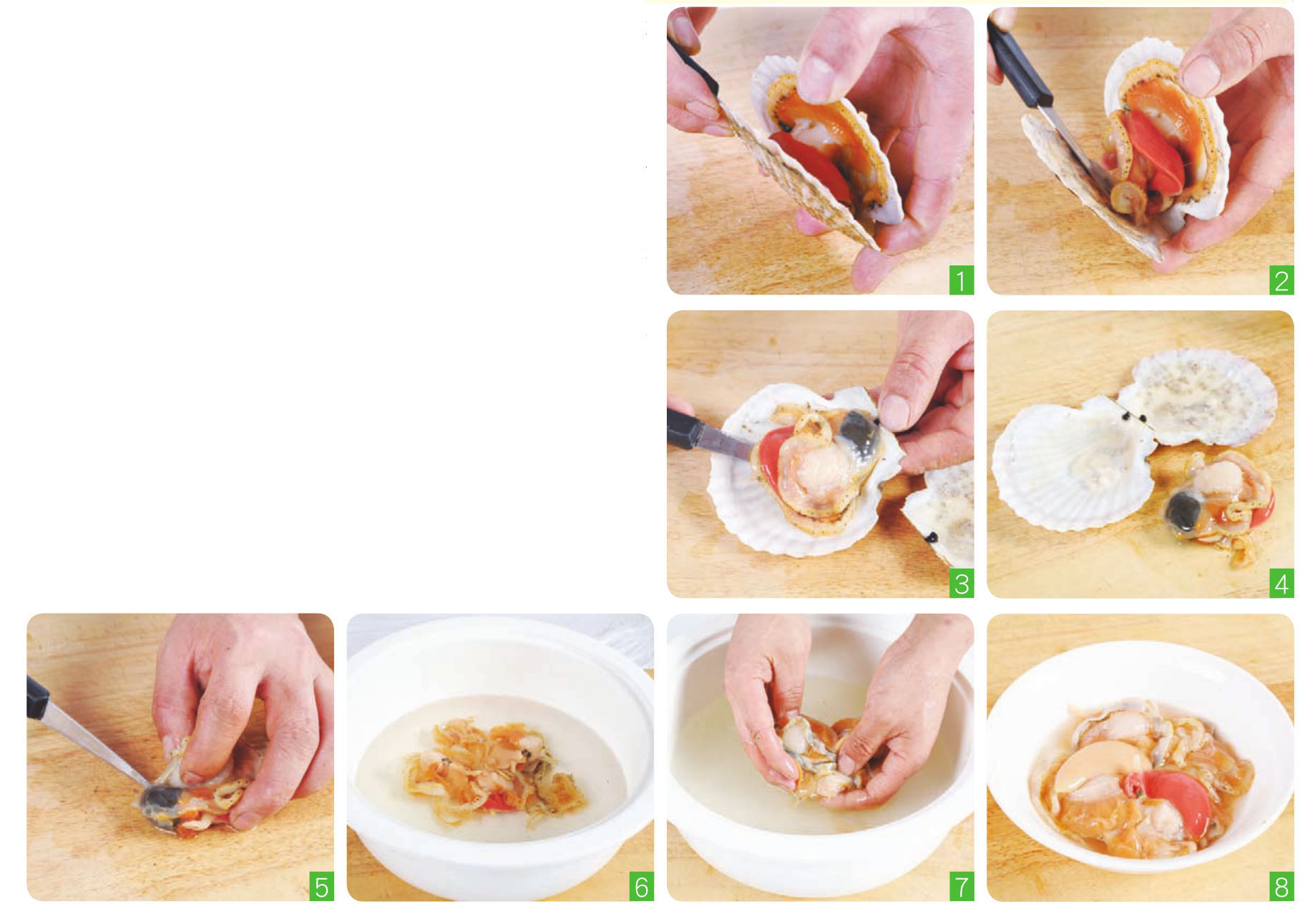 1

2

3

4

5

6

7

8