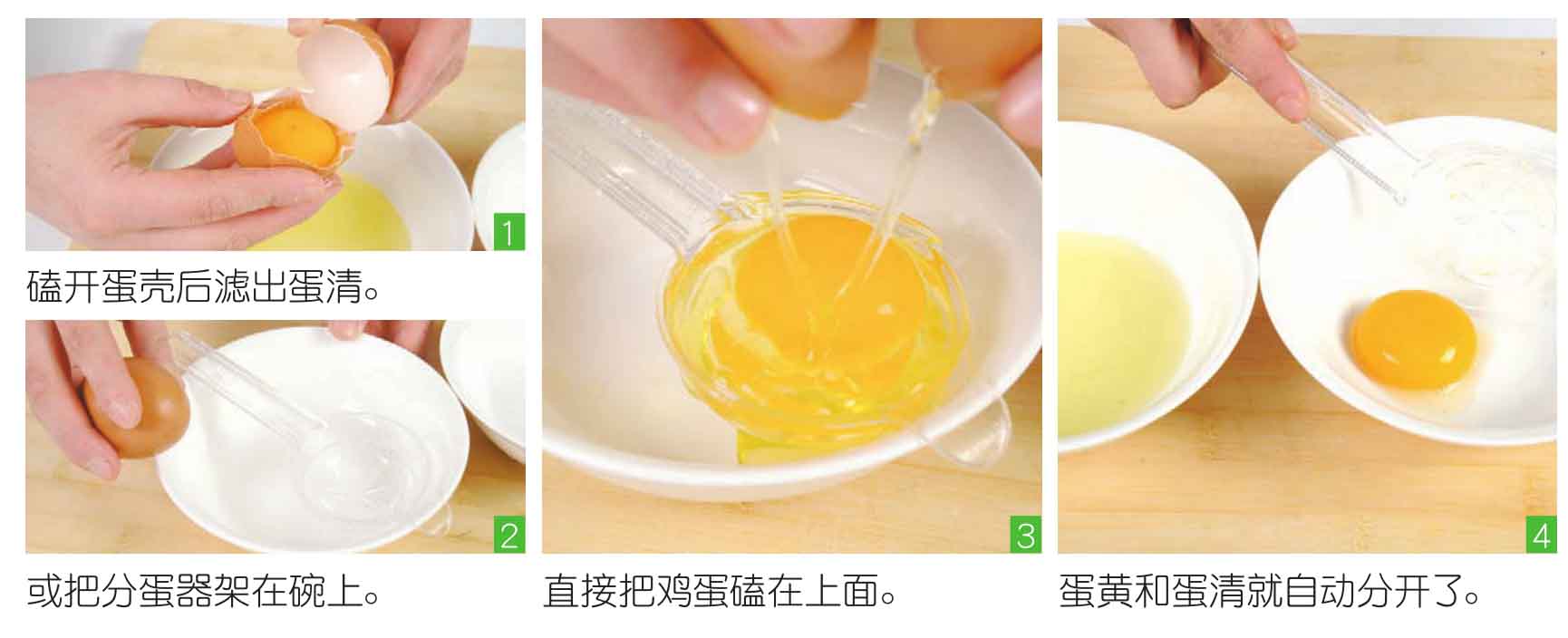 1

磕开蛋壳后滤出蛋清。

2

或把分蛋器架在碗上。

3

直接把鸡蛋磕在上面。

4

蛋黄和蛋清就自动分开了。