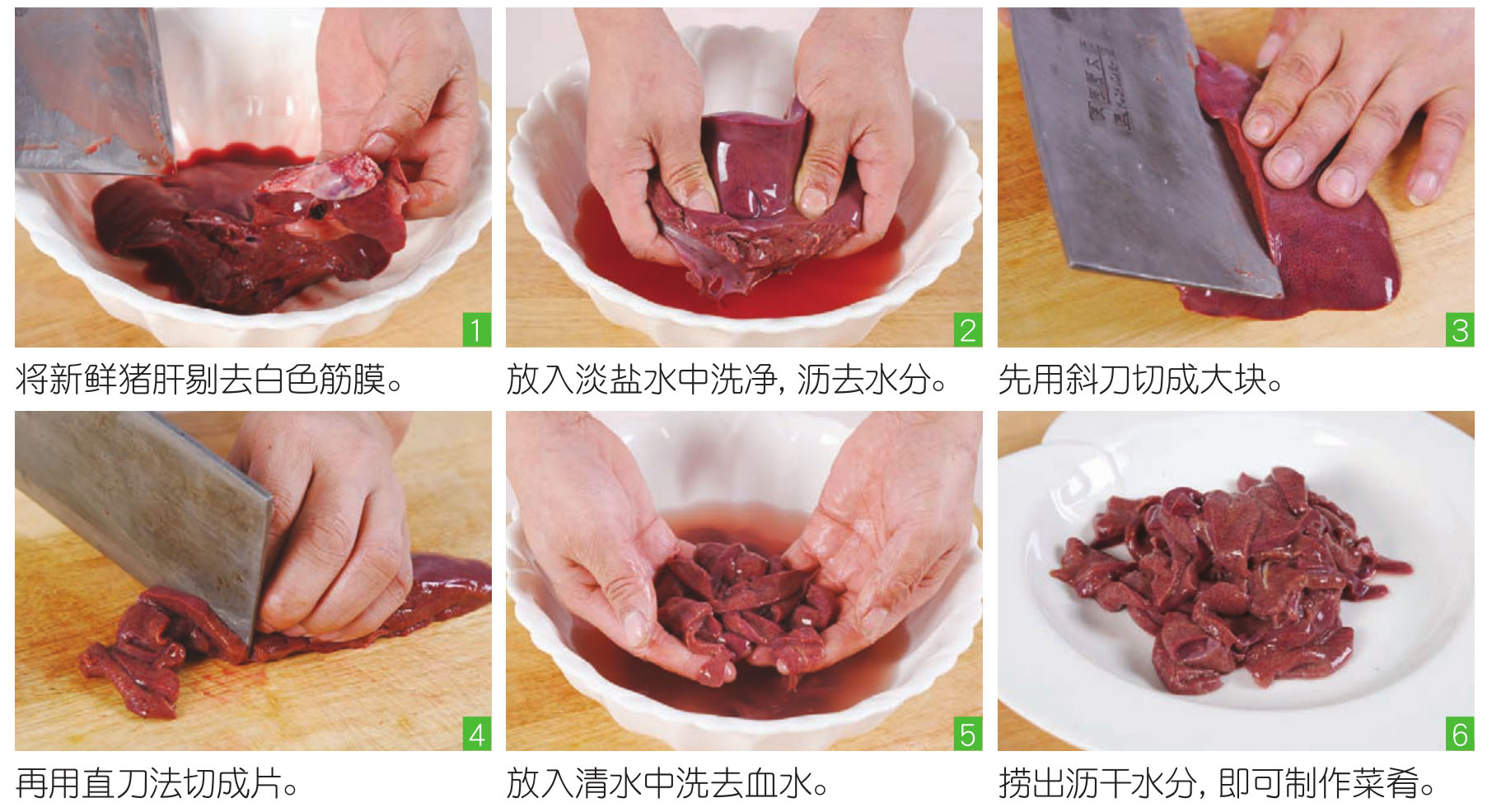 1
将新鲜猪肝剔去白色筋膜。

2
放入淡盐水中洗净，沥去水分。

3
先用斜刀切成大块。

4
再用直刀法切成片。

5
放入清水中洗去血水。

6
捞出沥干水分，即可制作菜肴。