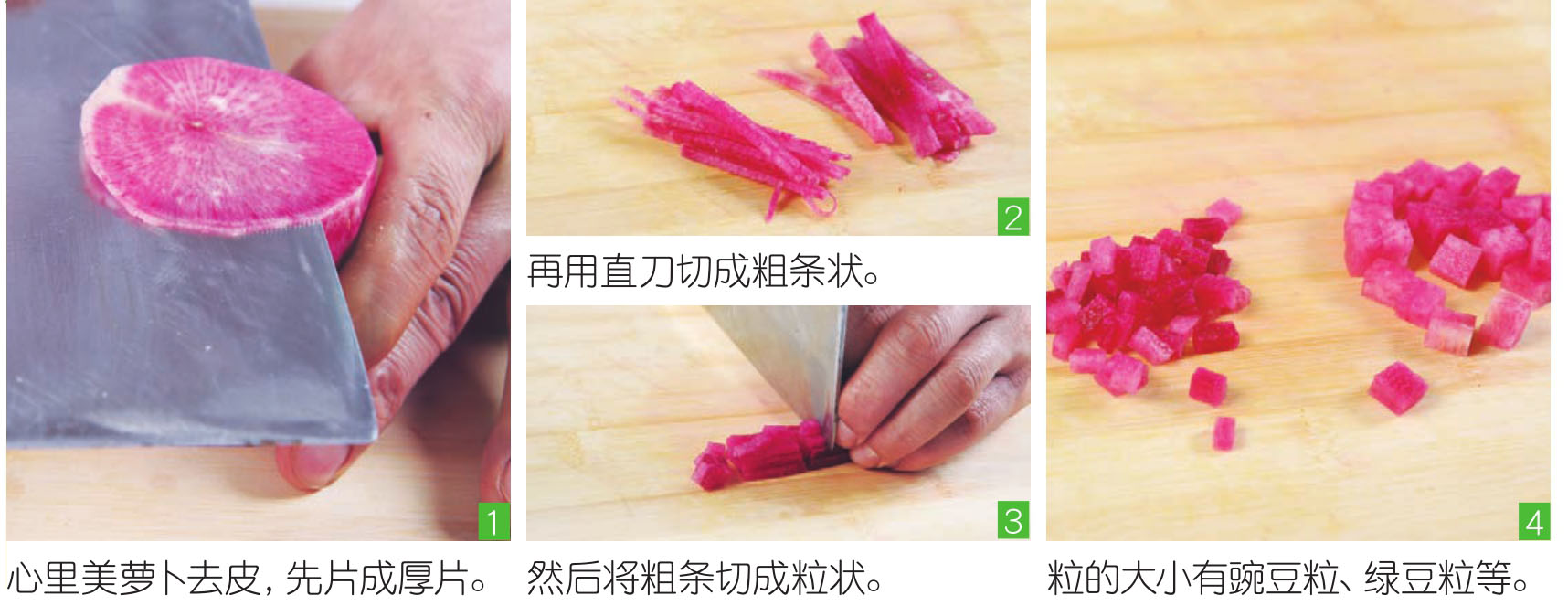 1
心里美萝卜去皮，先片成厚片。

2
再用直刀切成粗条状。

3
然后将粗条切成粒状。

4
粒的大小有豌豆粒、绿豆粒等。