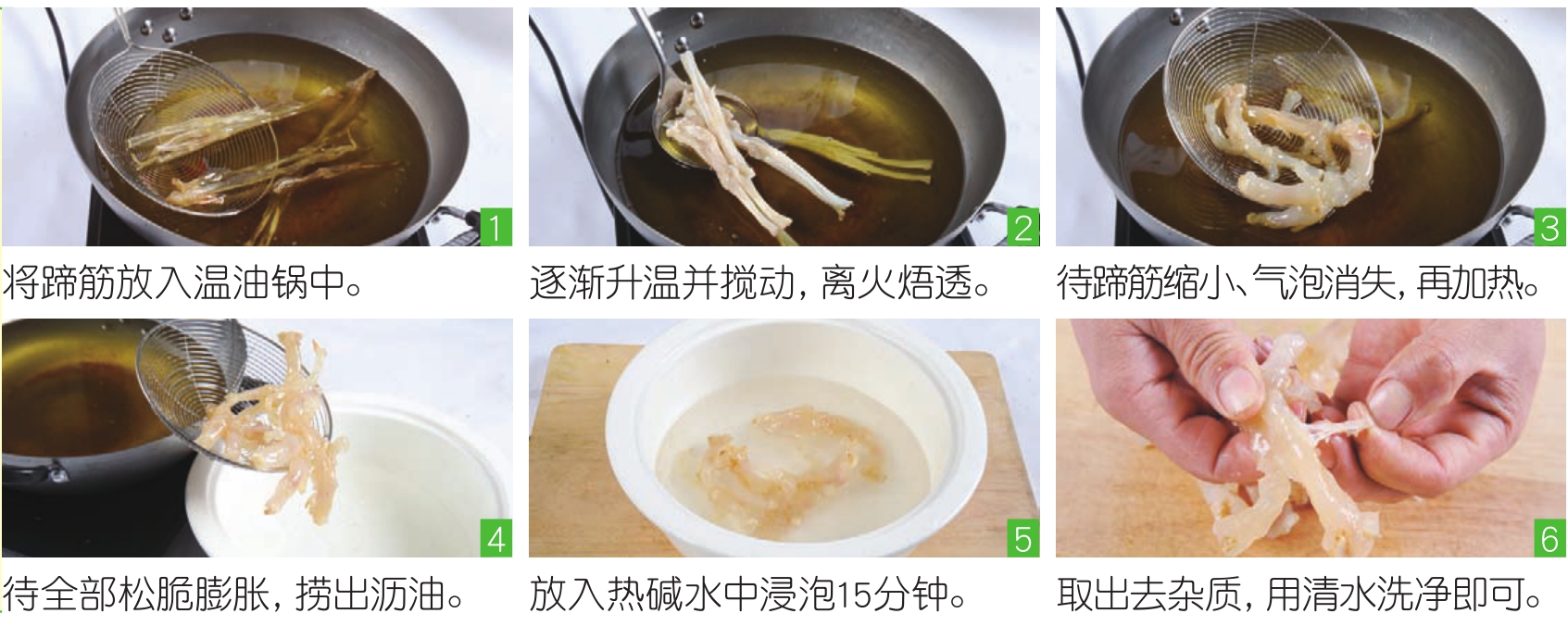 1
将蹄筋放入温油锅中。

2
逐渐升温并搅动，离火焐透。

3
待蹄筋缩小、气泡消失，再加热。

4
待全部松脆膨胀，捞出沥油。

5
放入热碱水中浸泡15分钟。

6
取出去杂质，用清水洗净即可。