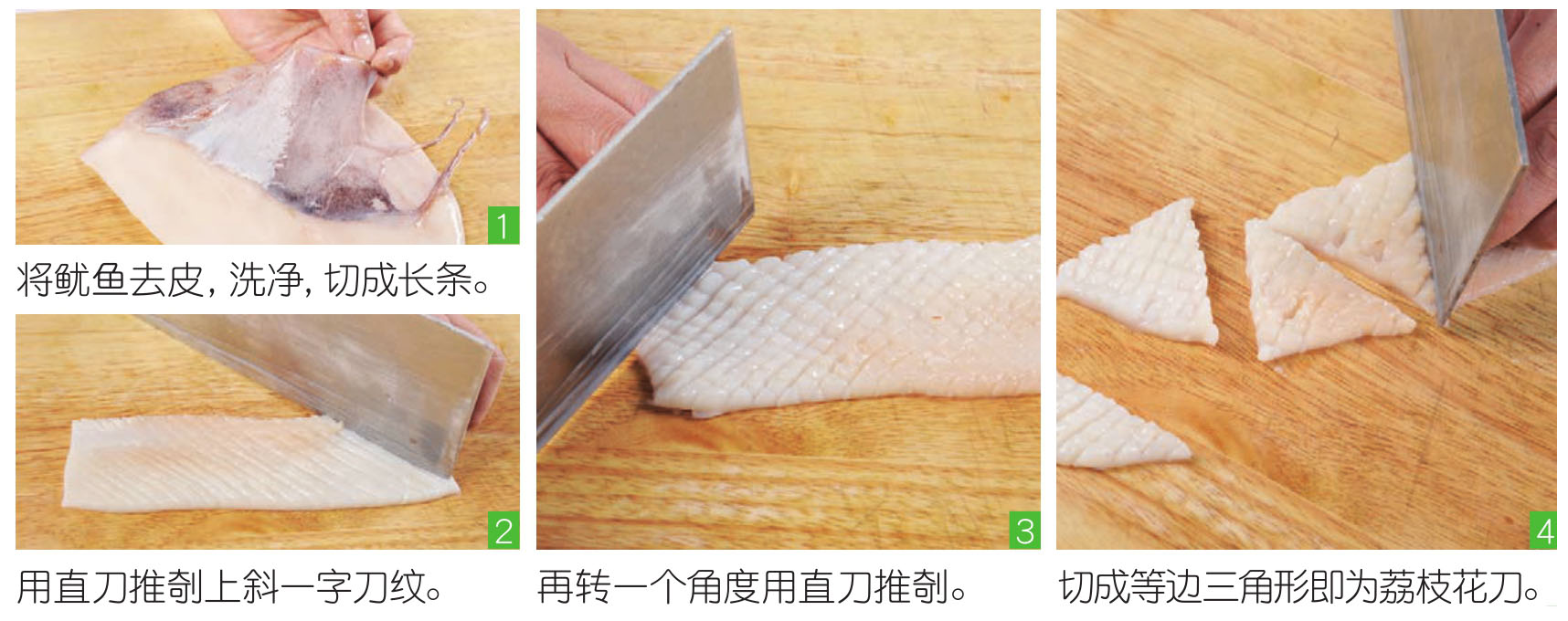 1

将鱿鱼去皮，洗净，切成长条。

2

用直刀推剞上斜一字刀纹。

3

再转一个角度用直刀推剞。

4

切成等边三角形即为荔枝花刀。