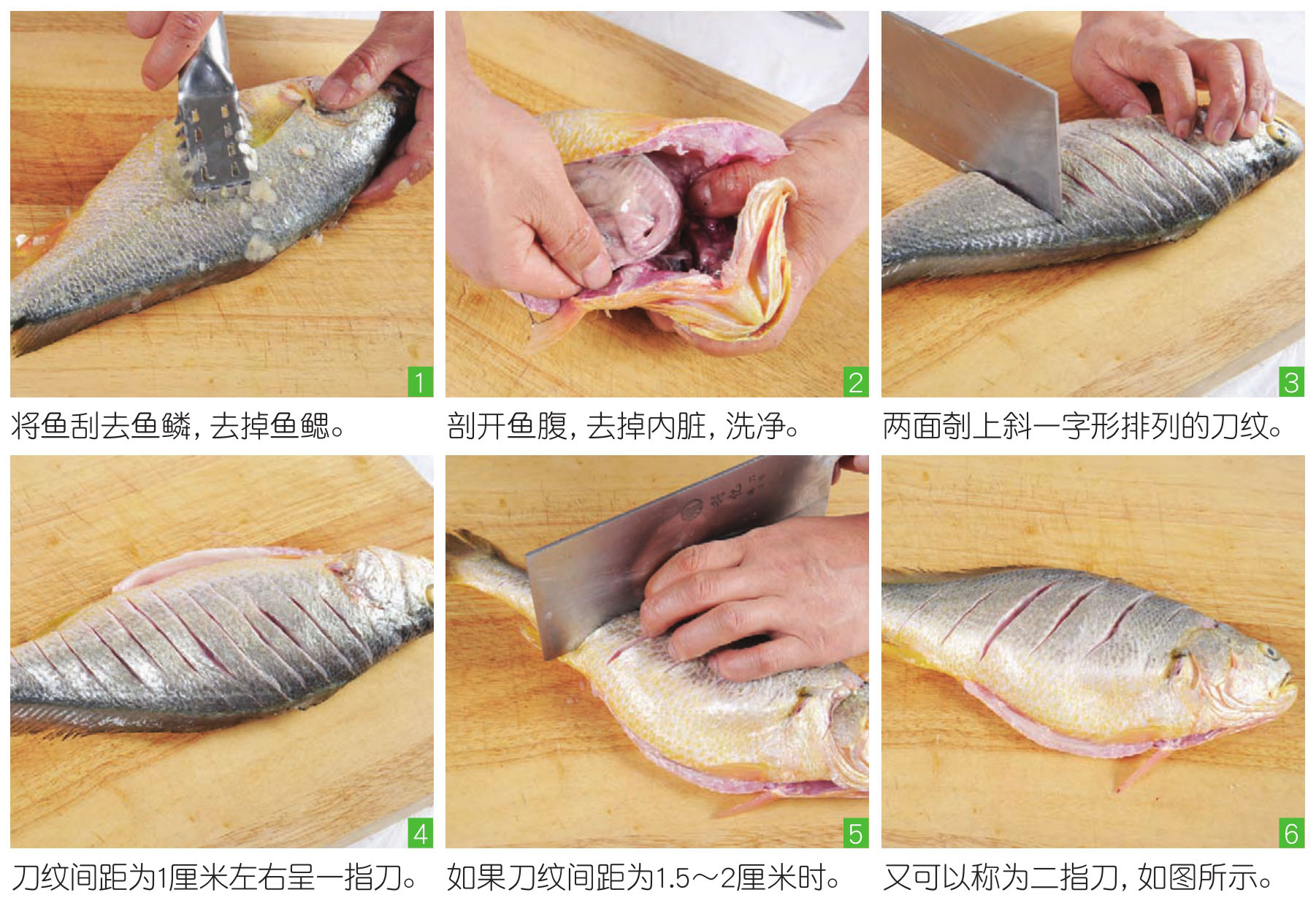 1
将鱼刮去鱼鳞，去掉鱼鳃。

2
剖开鱼腹，去掉内脏，洗净。

3
两面剞上斜一字形排列的刀纹。

4
刀纹间距为1厘米左右呈一指刀。

5
如果刀纹间距为1.5～2厘米时。

6
又可以称为二指刀，如图所示。