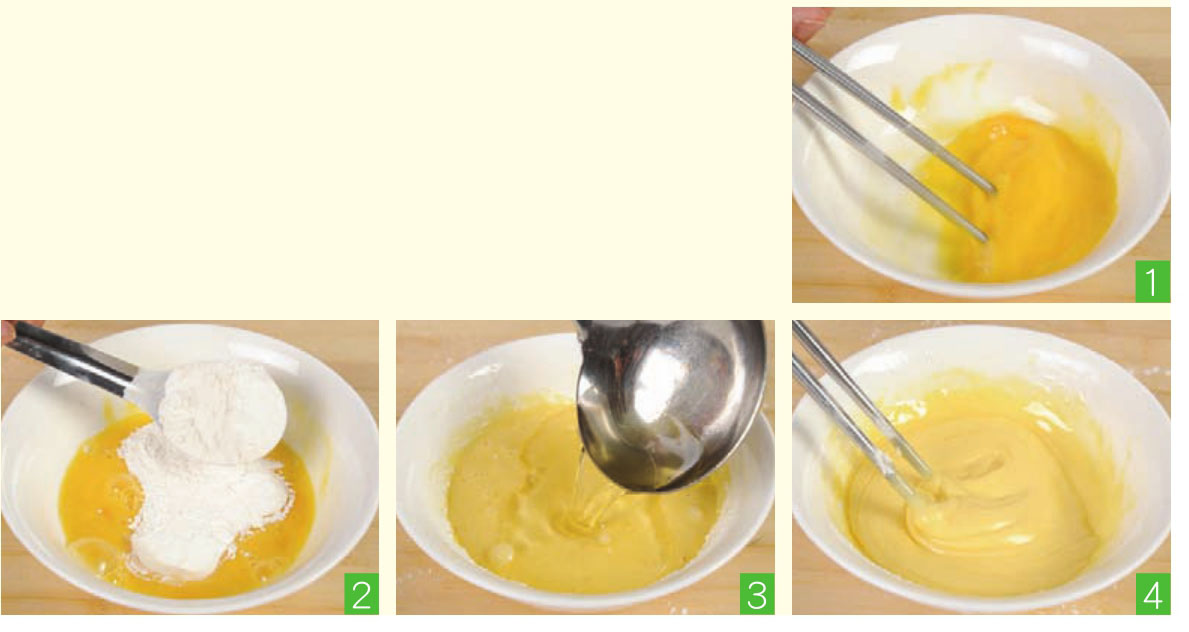 1

2

3

4