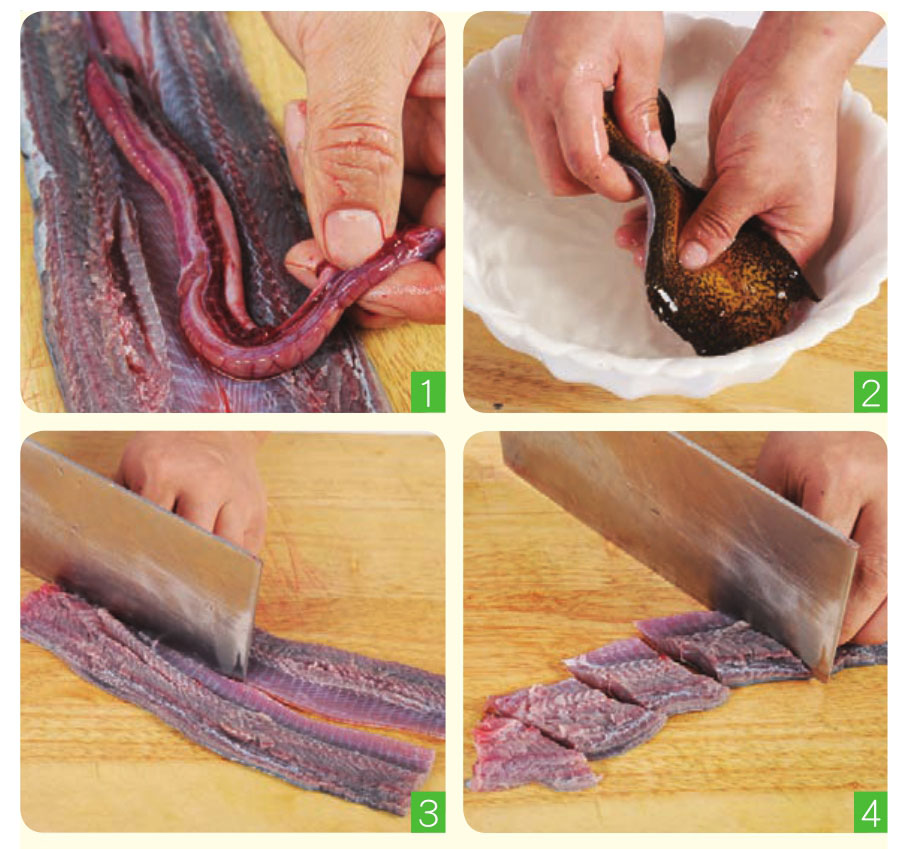 1

2

3

4