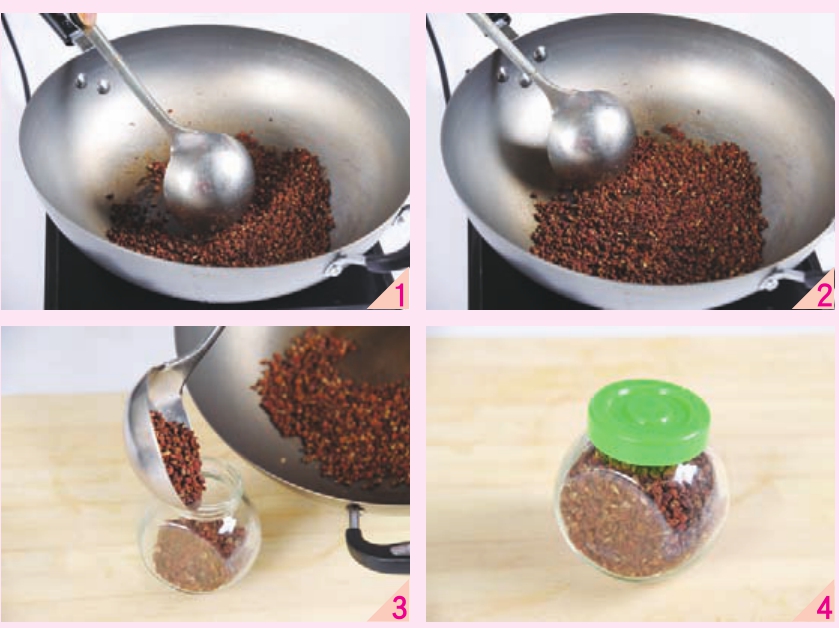 1

2

3

4