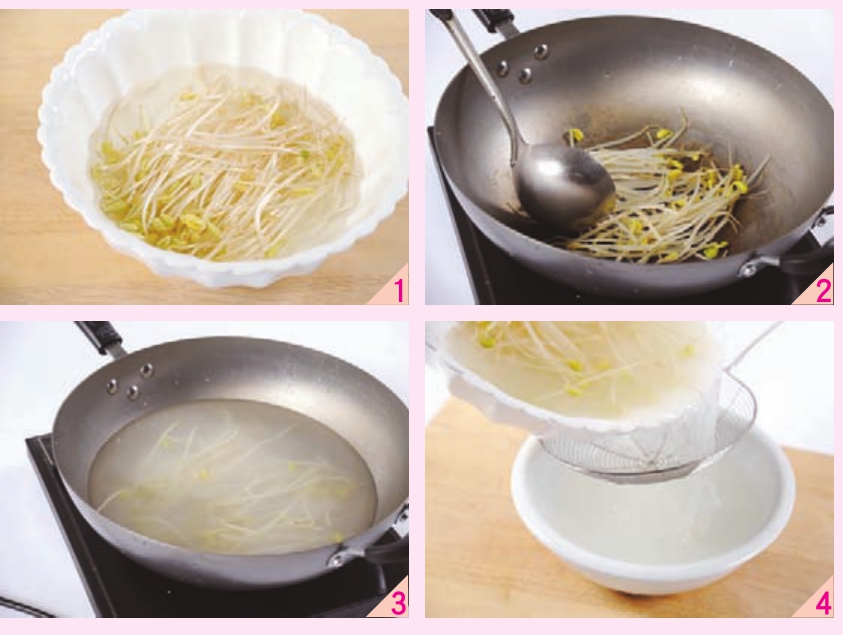 1
2
3
4