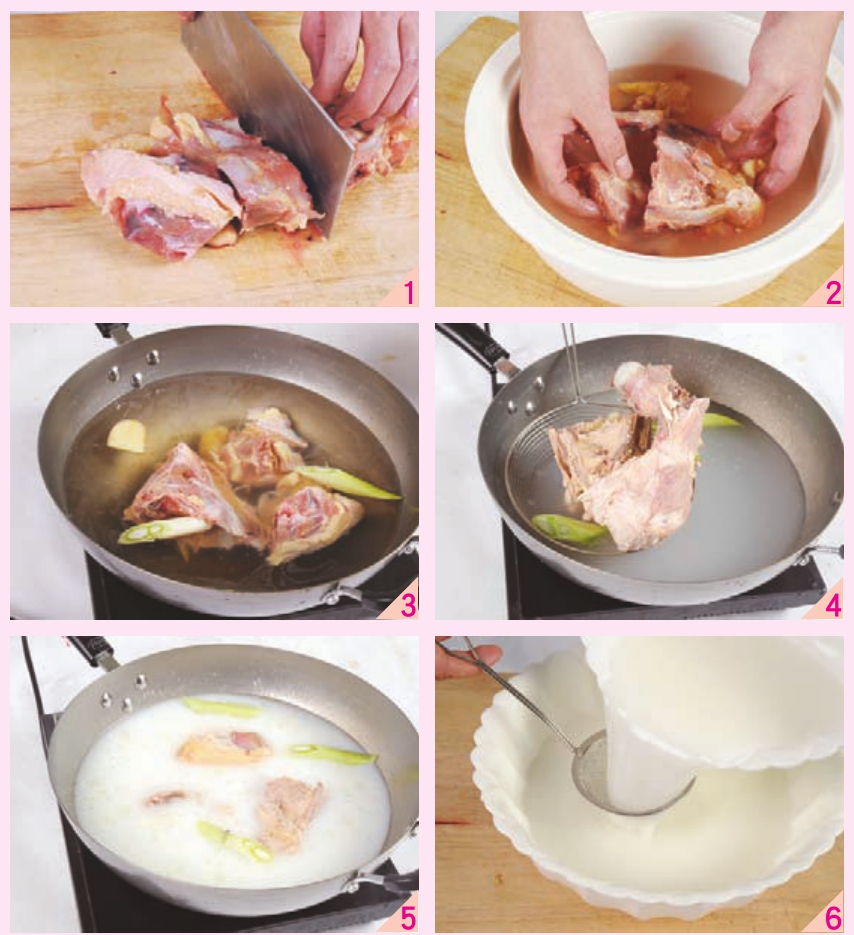 1
2
3
4
5
6