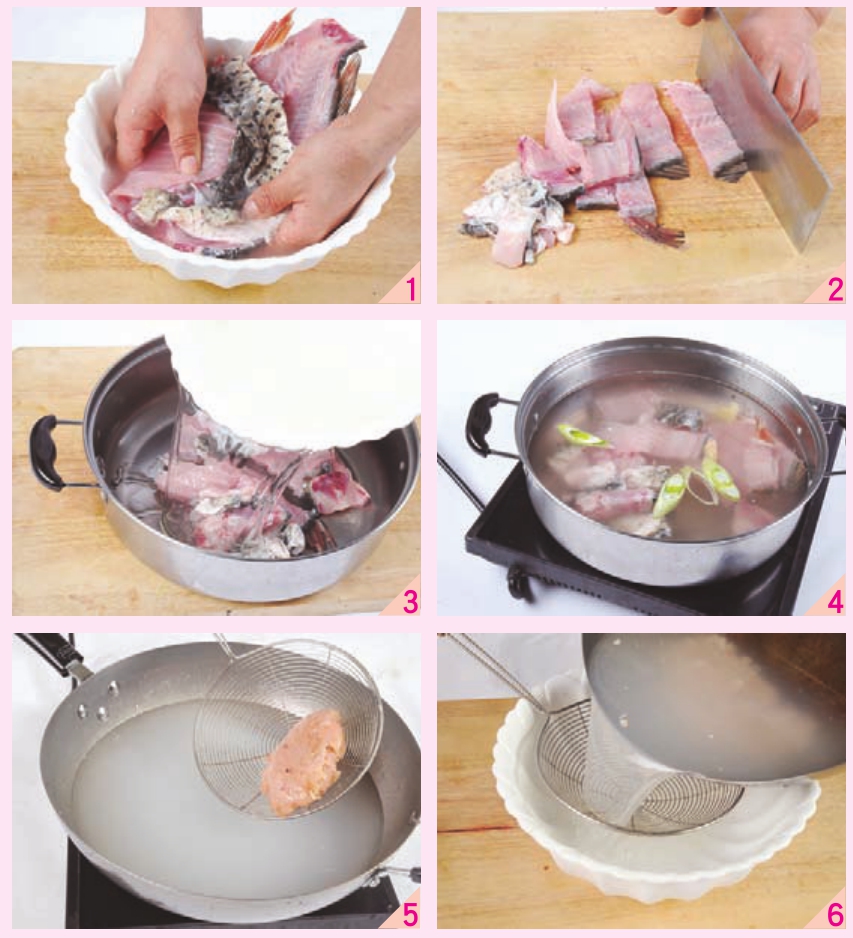 1

2

3

4

5

6