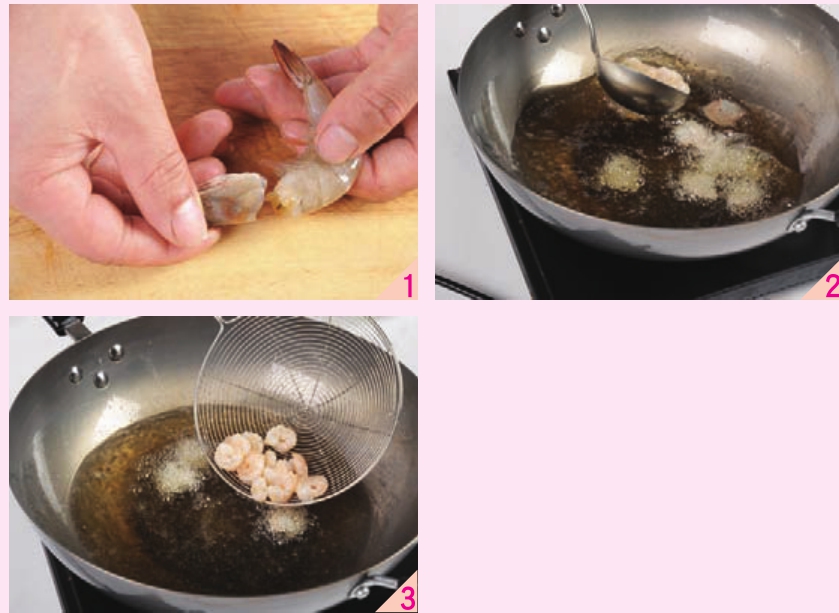 1

2

3