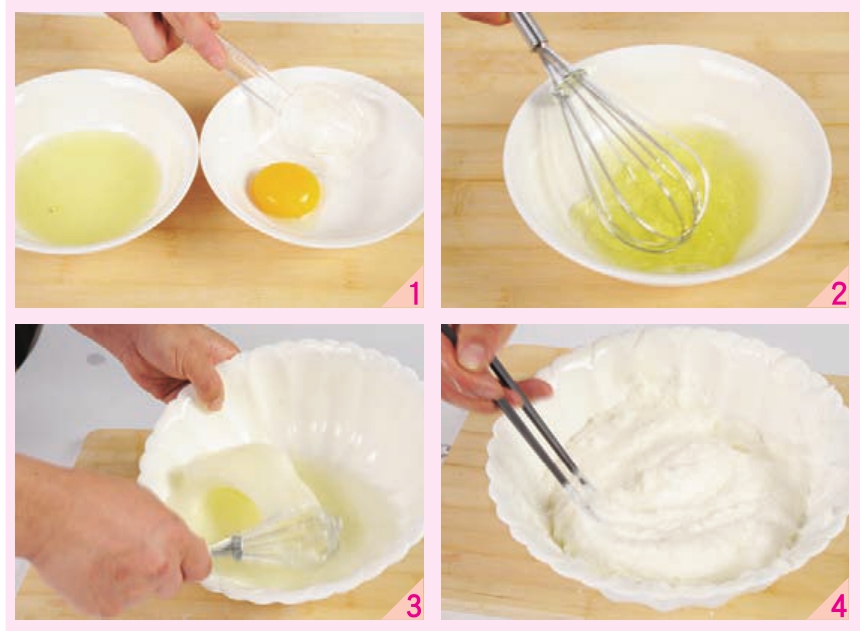 1

2

3

4