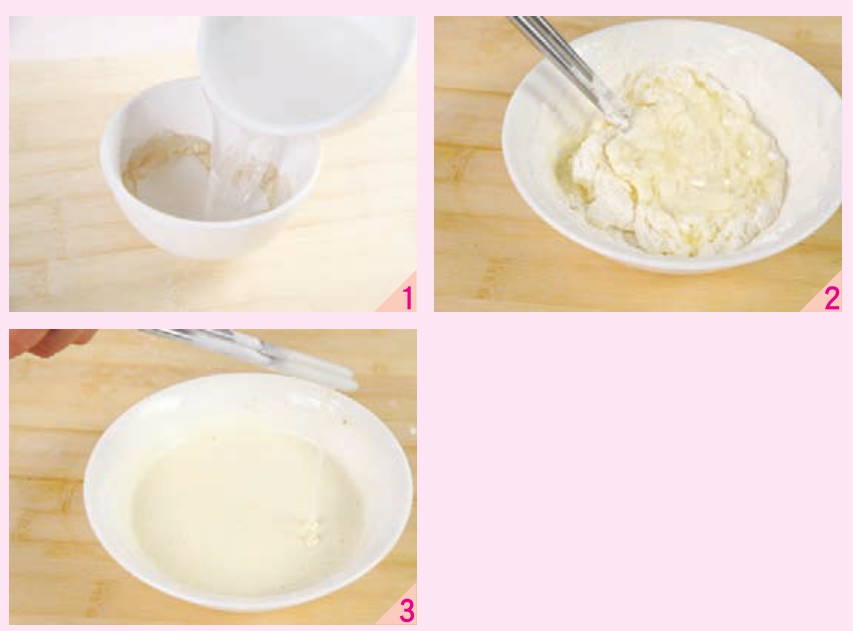 1

2

3