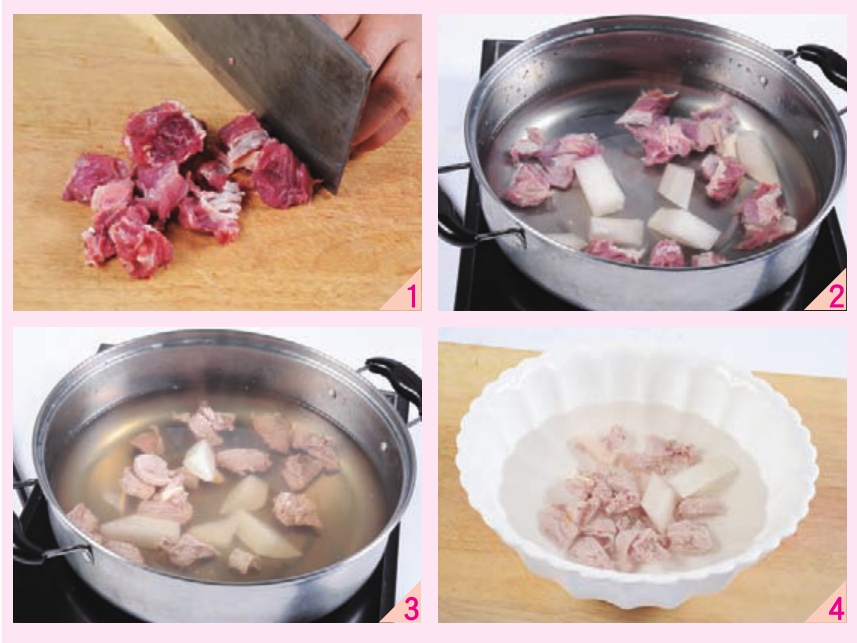 1
2
3
4