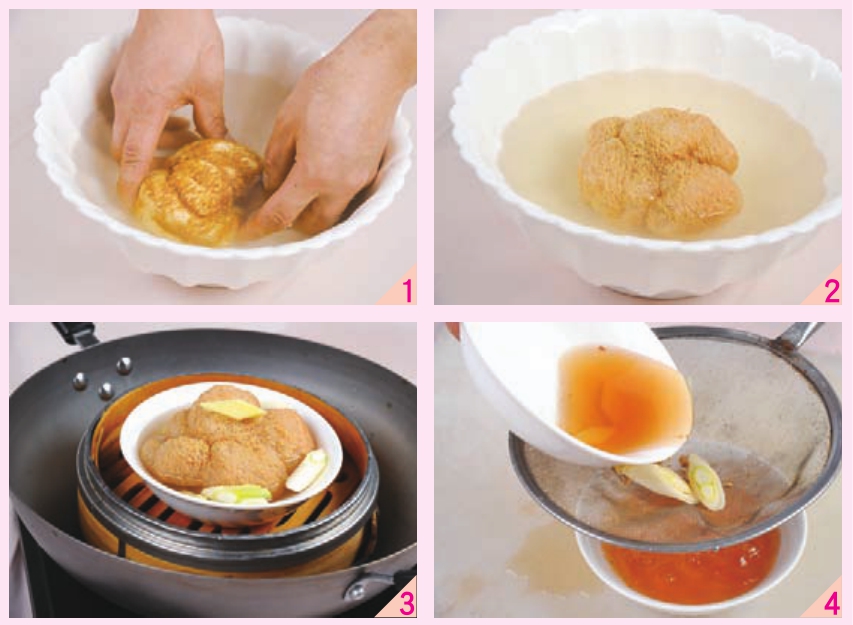 1

2

3

4