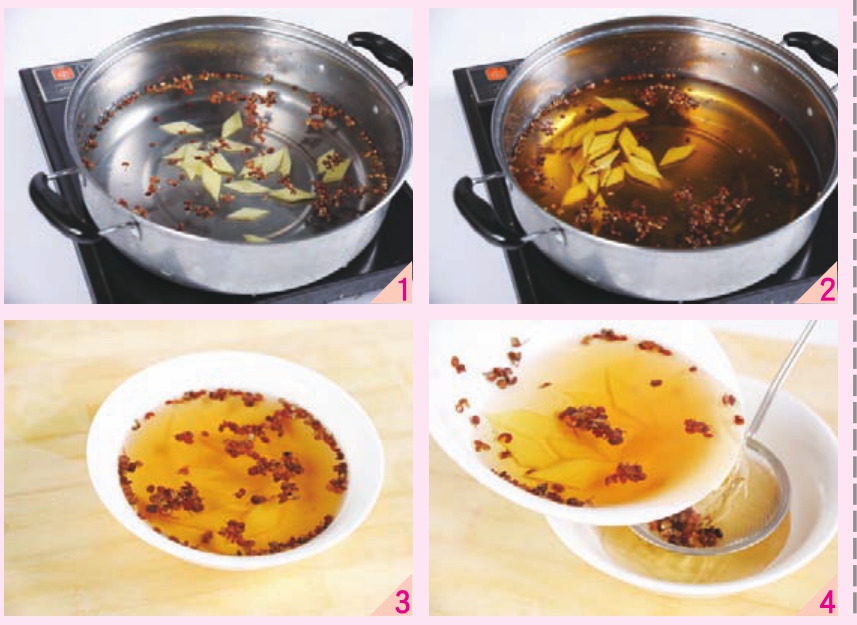 1
2
3
4