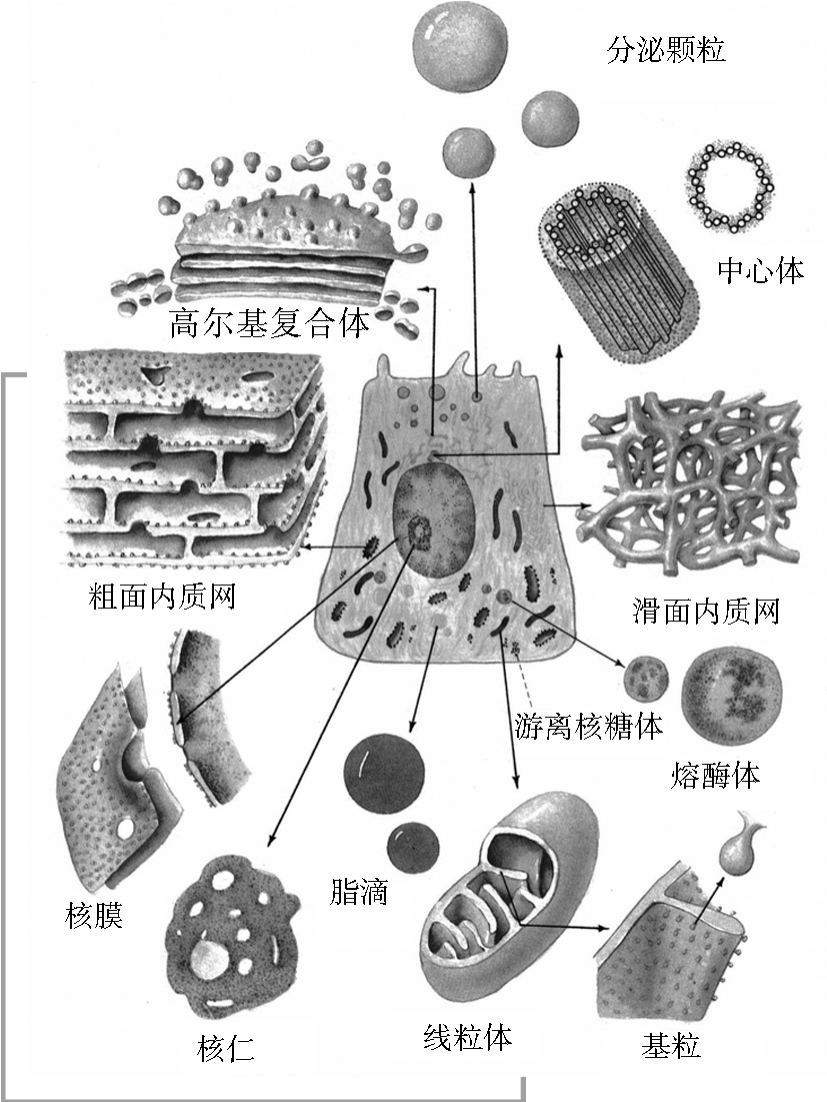 分泌颗粒

中心体

高尔基复合体

粗面内质网

滑面内质网

游离核糖体

熔酶体

核膜

脂滴

核仁

线粒体

基粒