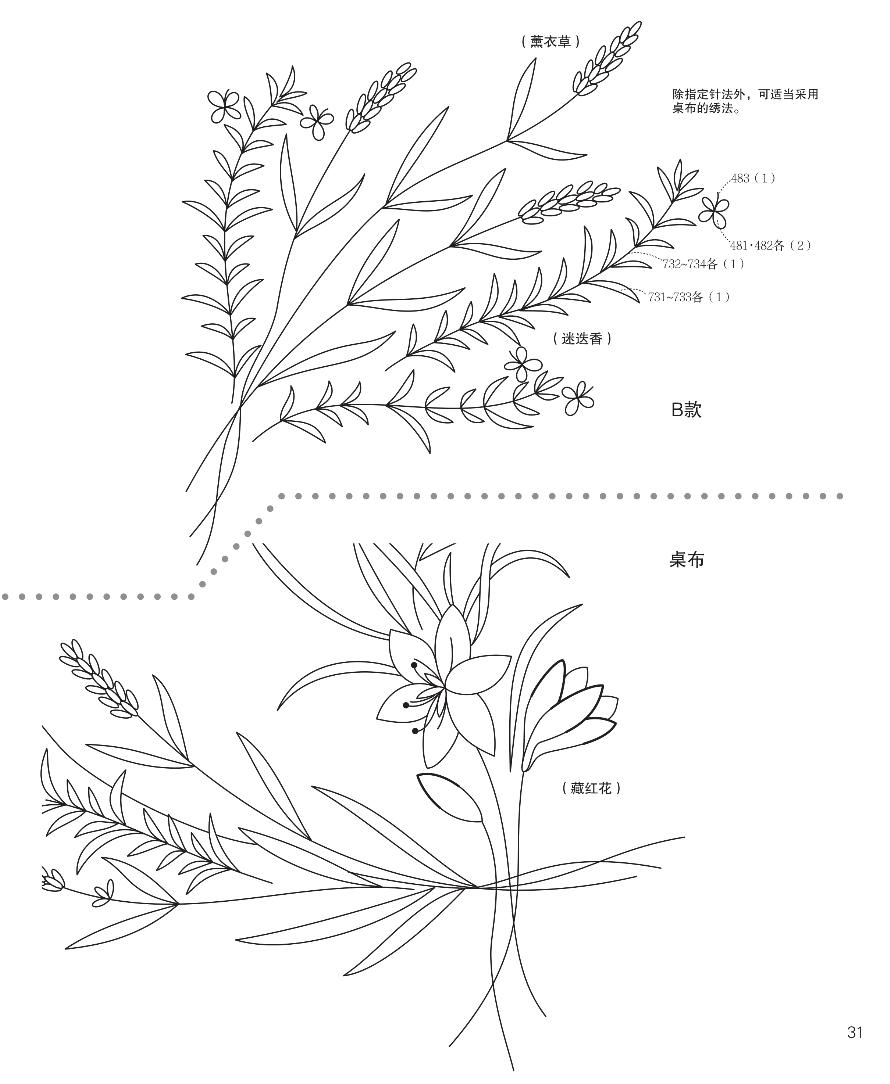 （薰衣草）

除指定针法外，可适当采用桌布的绣法。

483（1）

481·482各（2）

732~734各（1）

731~733各（1）

（迷迭香）

B款

桌布

（藏红花）

31