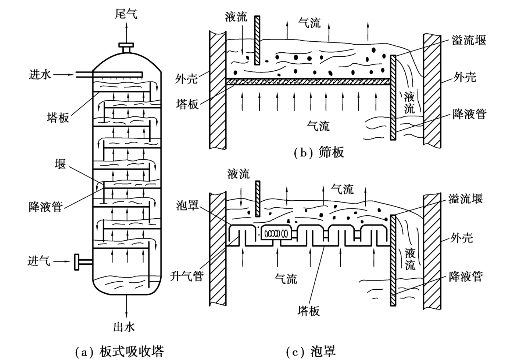 尾气

进水

塔板

堰

降液管

进气

出水

(a) 板式吸收塔

液流

气流

溢流堰

外壳

外壳

塔板

液流

降液管

气流

(b) 筛板

液流

气流

泡罩

溢流堰

外壳

液流

升气管

气流

降液管

塔板

(c) 泡罩