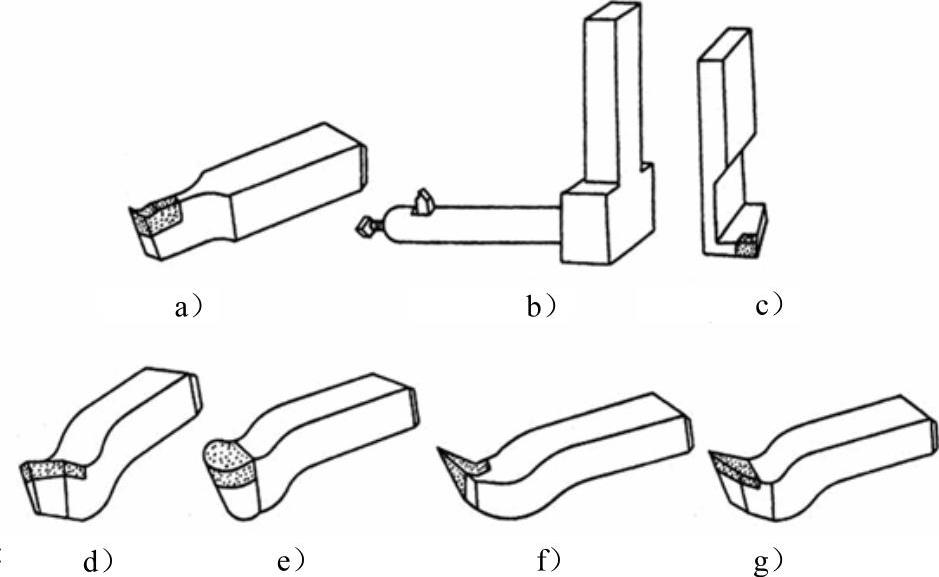 a）

b）

c）

d）

e）

f）

g）