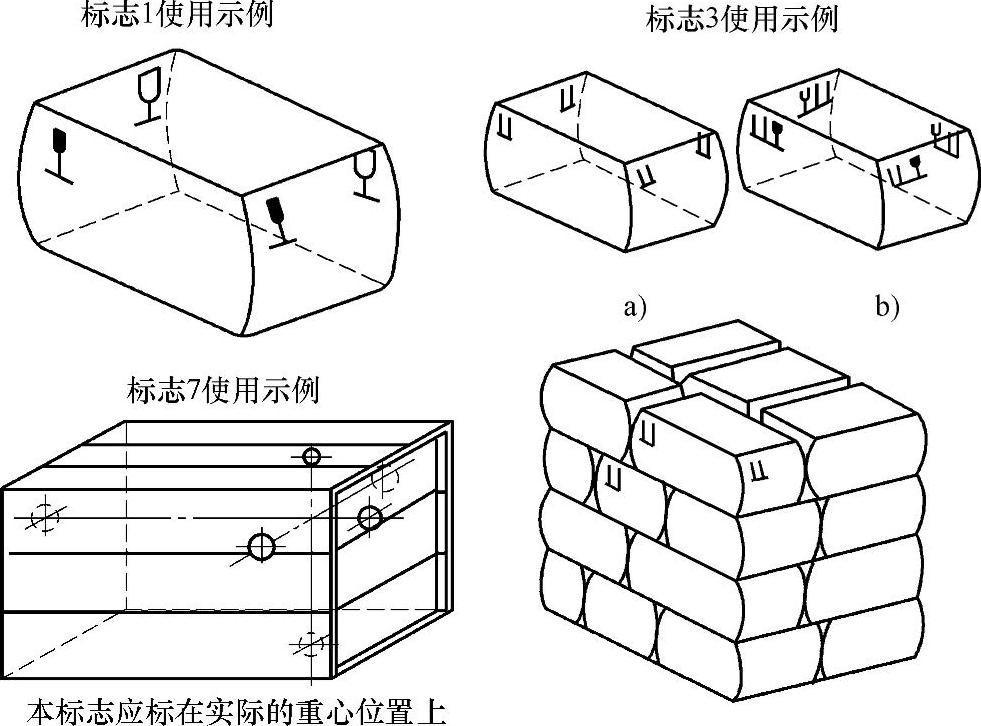 标志1使用示例

标志3使用示例

a)

b)

标志7使用示例

本标志应标在实际的重心位置上