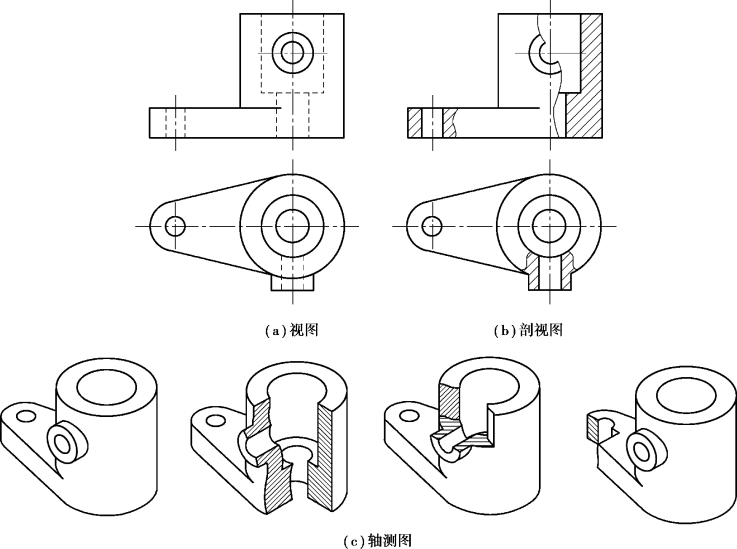 (a) 视图

(b) 剖视图

(c) 轴测图