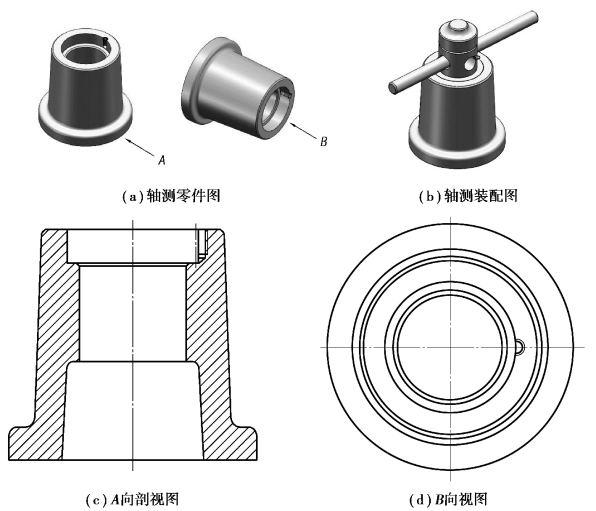 A

B

(a) 轴测零件图

(b) 轴测装配图

(c) A向剖视图

(d) B向视图