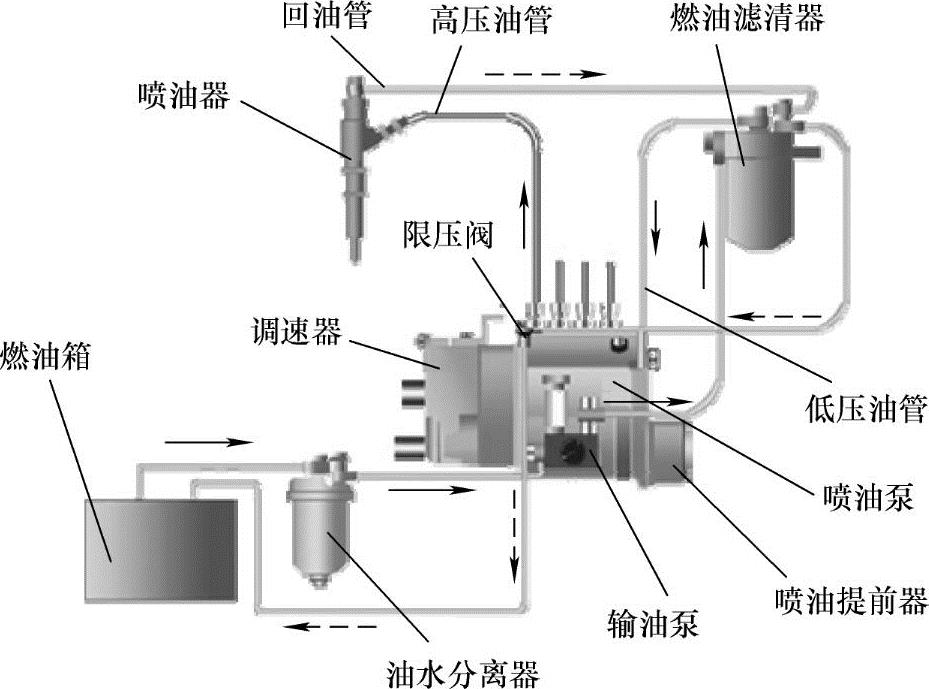 回油管
高压油管
燃油滤清器
喷油器
限压阀
调速器
燃油箱
低压油管
喷油泵
喷油提前器
输油泵
油水分离器