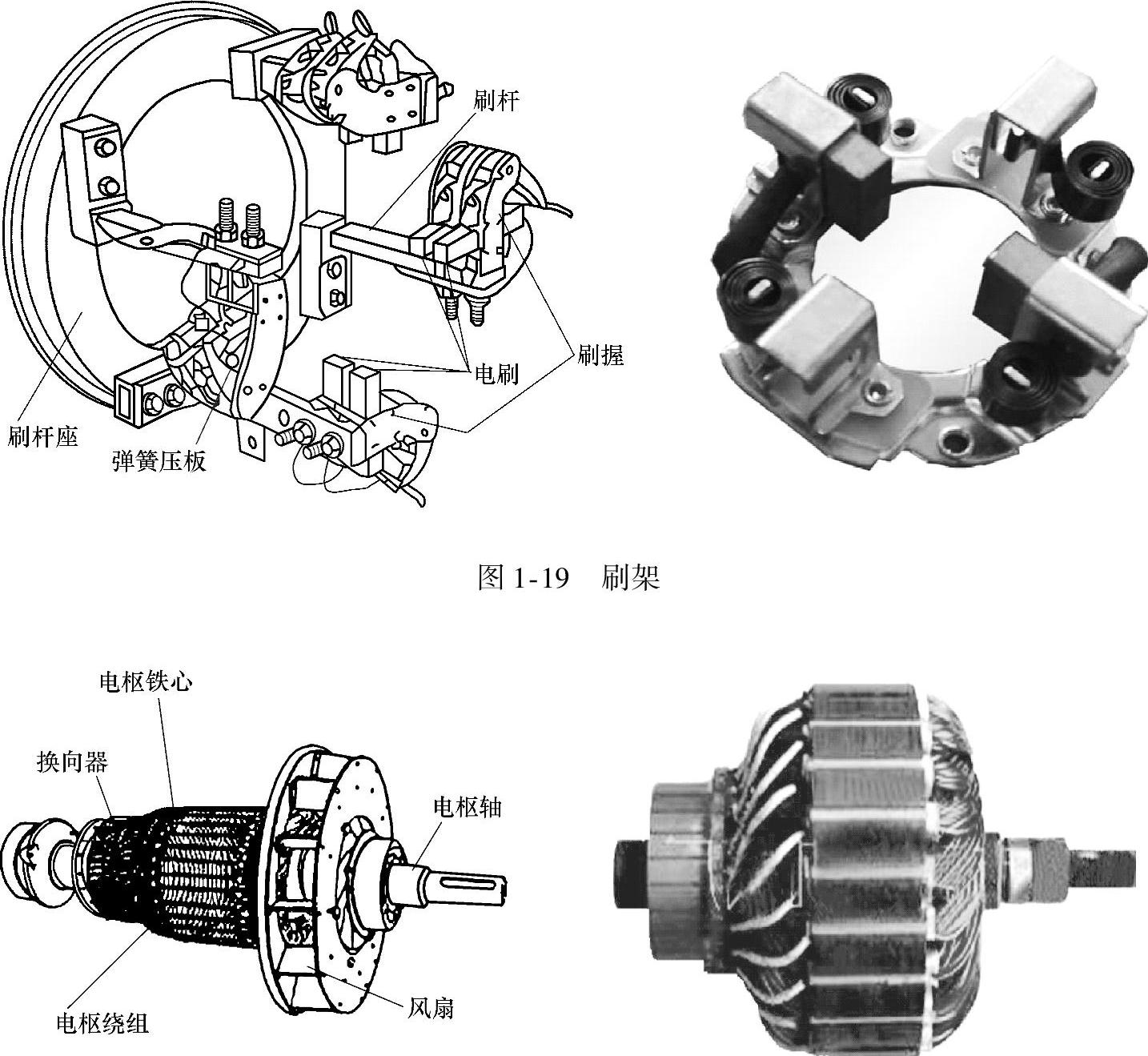 刷杆
电刷
刷握
刷杆座
弹簧压板

图 1-19　刷架

电枢铁心
换向器
电枢轴
电枢绕组
风扇