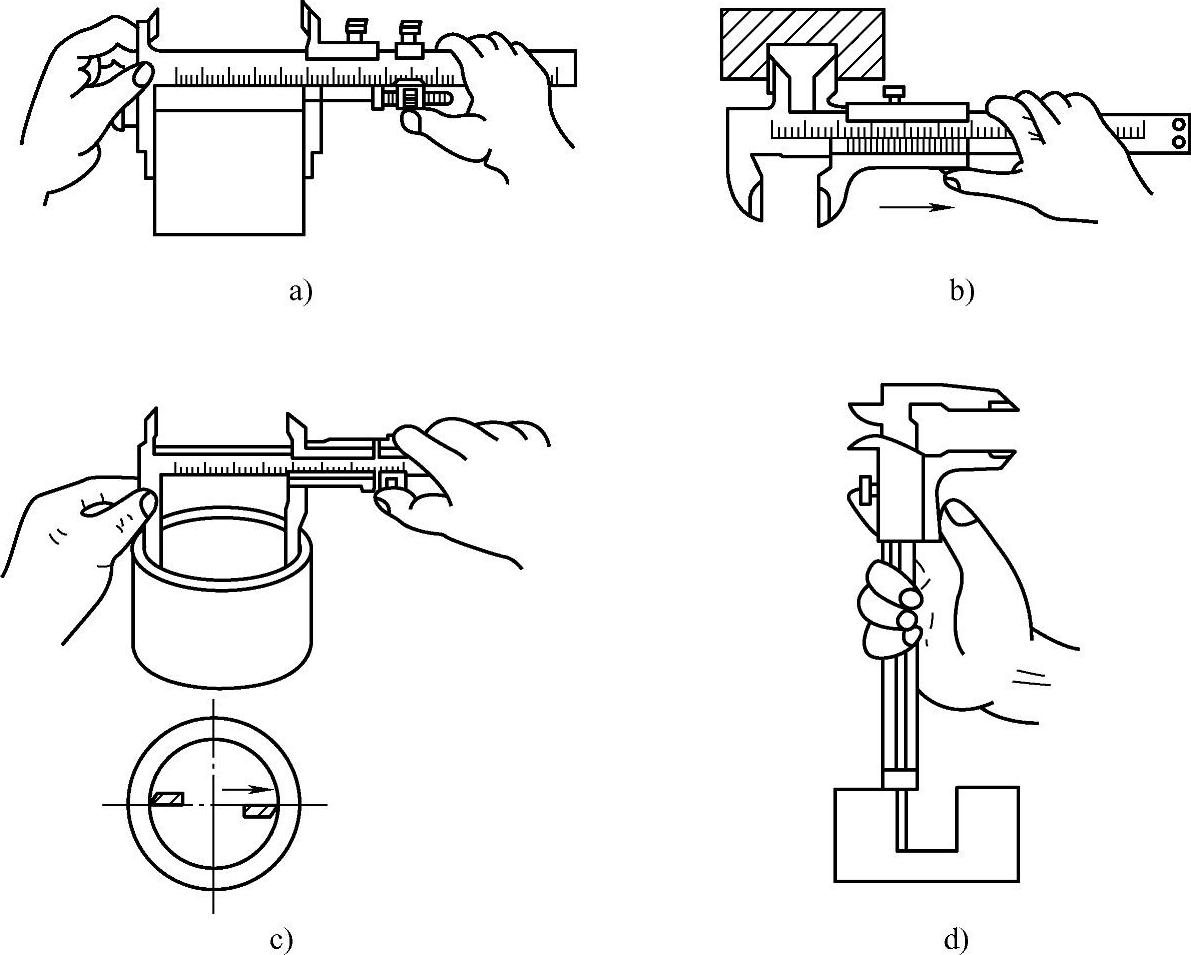 a)

b)

c)

d)