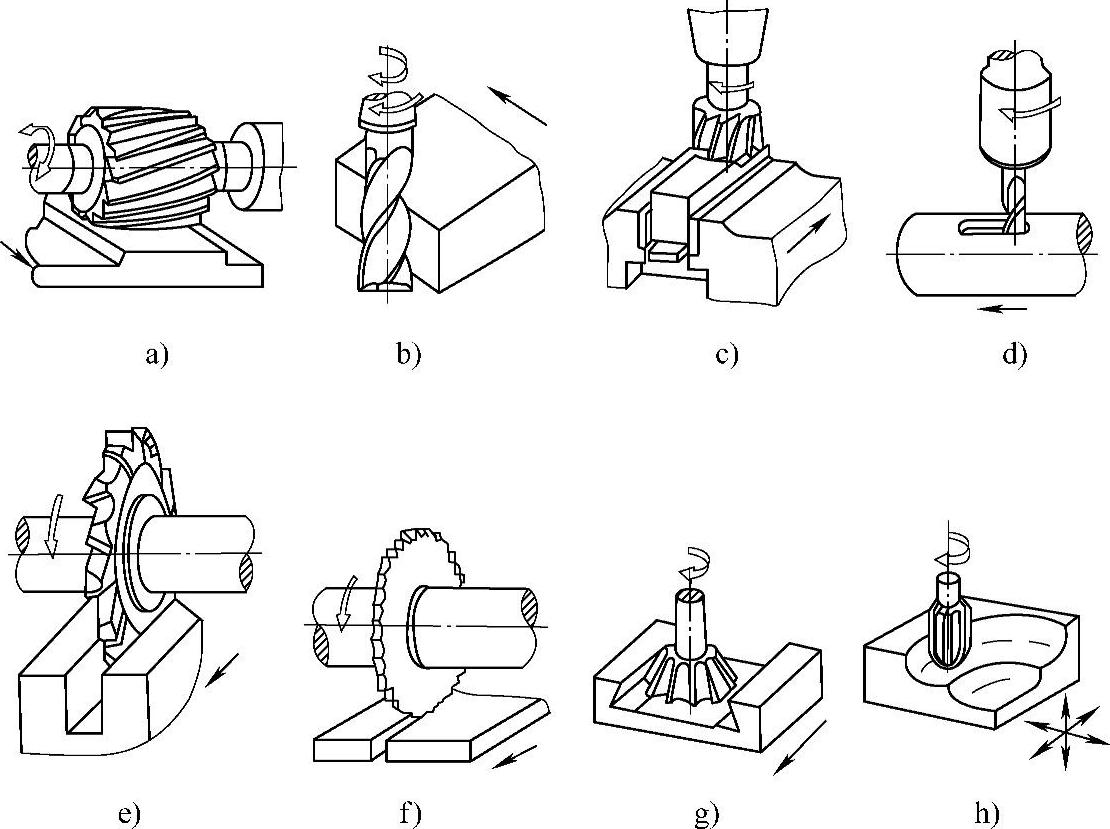 a)

b)

c)

d)

e)

f)

g)

h)