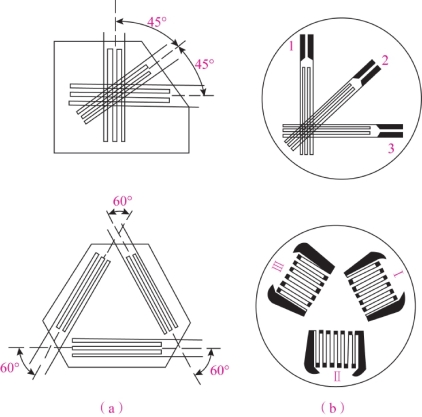 45°
45°
1
2
3
60°
60°
60°
III
I
II
（a）
（b）