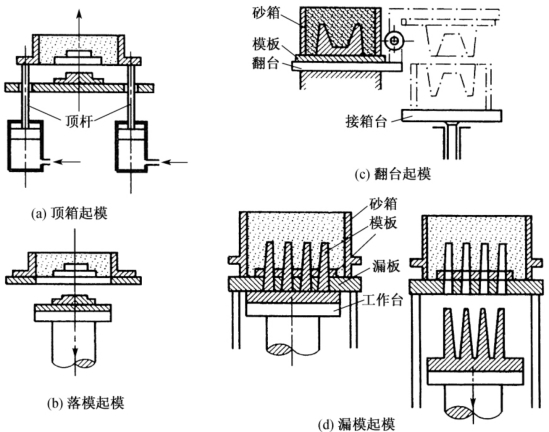 顶杆

(a) 顶箱起模

(b) 落模起模

砂箱
模板
翻台

接箱台

(c) 翻台起模

砂箱
模板
漏板
工作台

(d) 漏模起模