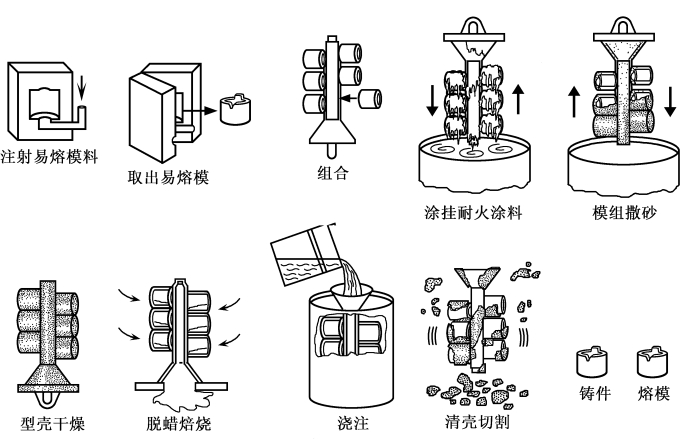 注射易熔模料

取出易熔模

组合

涂挂耐火涂料

模组撒砂

型壳干燥

脱蜡焙烧

浇注

清壳切割

铸件

熔模