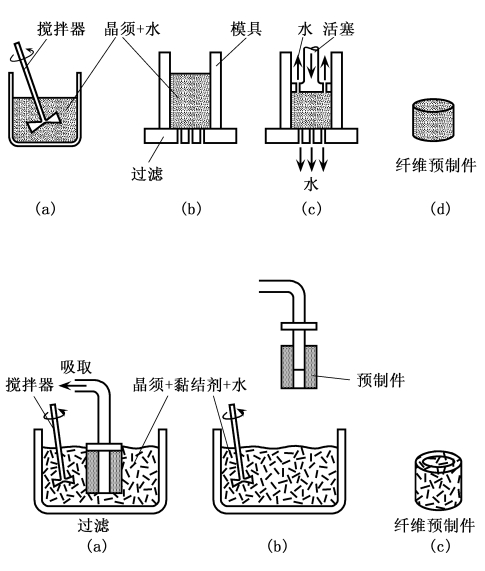 搅拌器
晶须+水
模具
水
活塞
过滤
水
纤维预制件
(a)
(b)
(c)
(d)

吸取
搅拌器
晶须+黏结剂+水
预制件
过滤
纤维预制件
(a)
(b)
(c)