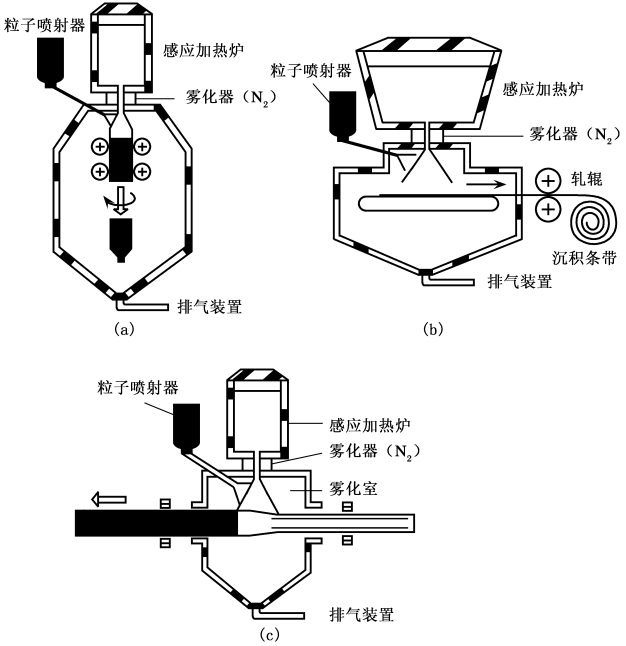 粒子喷射器
感应加热炉
雾化器（$N_2$）
排气装置
(a)

粒子喷射器
感应加热炉
雾化器（$N_2$）
轧辊
沉积条带
排气装置
(b)

粒子喷射器
感应加热炉
雾化器（$N_2$）
雾化室
排气装置
(c)